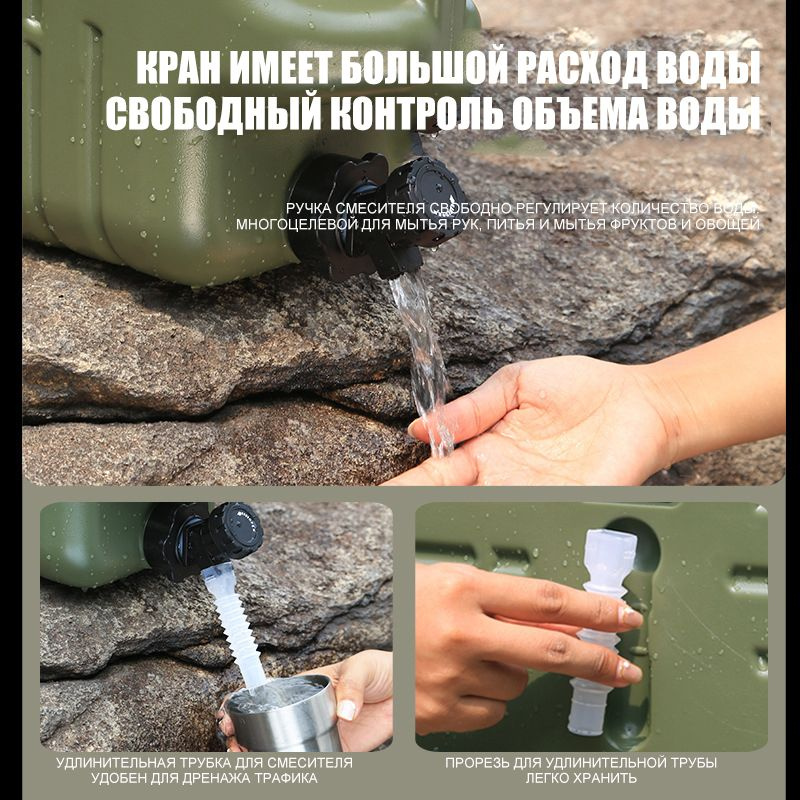 КРАН ИМЕЕТ БОЛЬШОЙ РАСХОД ВОДЫ
СВОБОДНЫЙ КОНТРОЛЬ ОБЪЕМА ВОДЫ

РУЧКА СМЕСИТЕЛЯ СВОБОДНО РЕГУЛИРУЕТ КОЛИЧЕСТВО ВОДЫ.
МНОГОЦЕЛЕВОЙ ДЛЯ МЫТЬЯ РУК, ПИТЬЯ И МЫТЬЯ ФРУКТОВ И ОВОЩЕЙ

УДЛИНИТЕЛЬНАЯ ТРУБКА ДЛЯ СМЕСИТЕЛЯ
УДОБЕН ДЛЯ ДРЕНАЖА ТРАФИКА

ПРОРЕЗЬ ДЛЯ УДЛИНИТЕЛЬНОЙ ТРУБЫ
ЛЕГКО ХРАНИТЬ