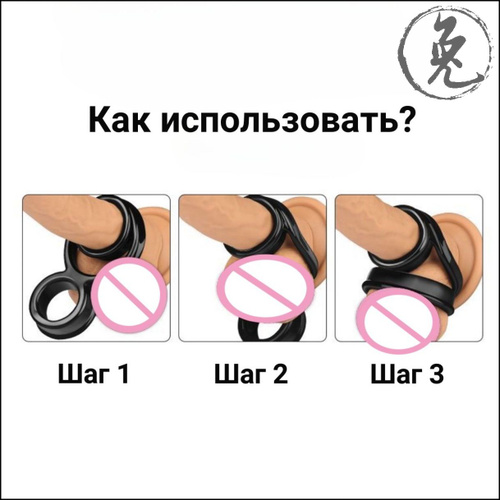 兔

Как использовать?

Шаг 1

Шаг 2

Шаг 3