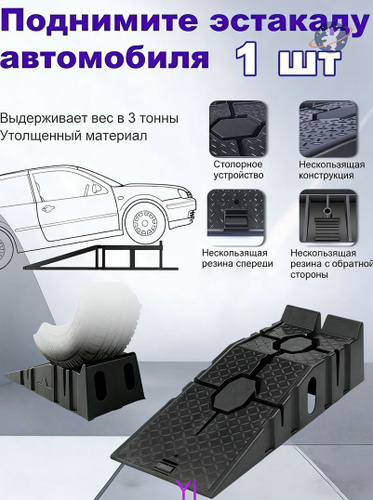 Поднимите эстакаду автомобиля 1 шт

Выдерживает вес в 3 тонны
Утолщенный материал

Стопорное устройство

Нескользящая конструкция

Нескользящая резина спереди

Нескользящая резина с обратной стороны

Yi