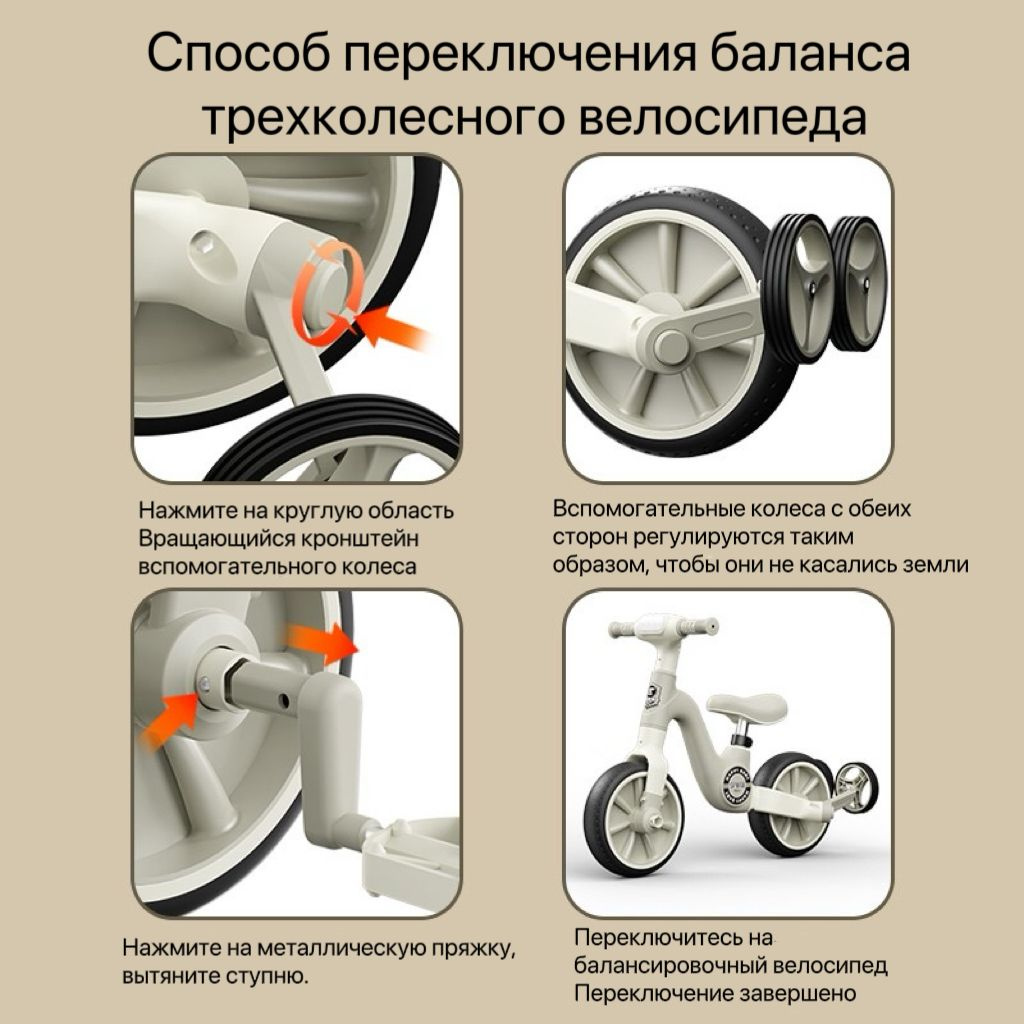 Способ переключения баланса трехколесного велосипеда

Нажмите на круглую область
Вращающийся кронштейн вспомогательного колеса

Вспомогательные колеса с обеих сторон регулируются таким образом, чтобы они не касались земли

Нажмите на металлическую пряжку, вытяните ступню.

Переключитесь на балансировочный велосипед
Переключение завершено