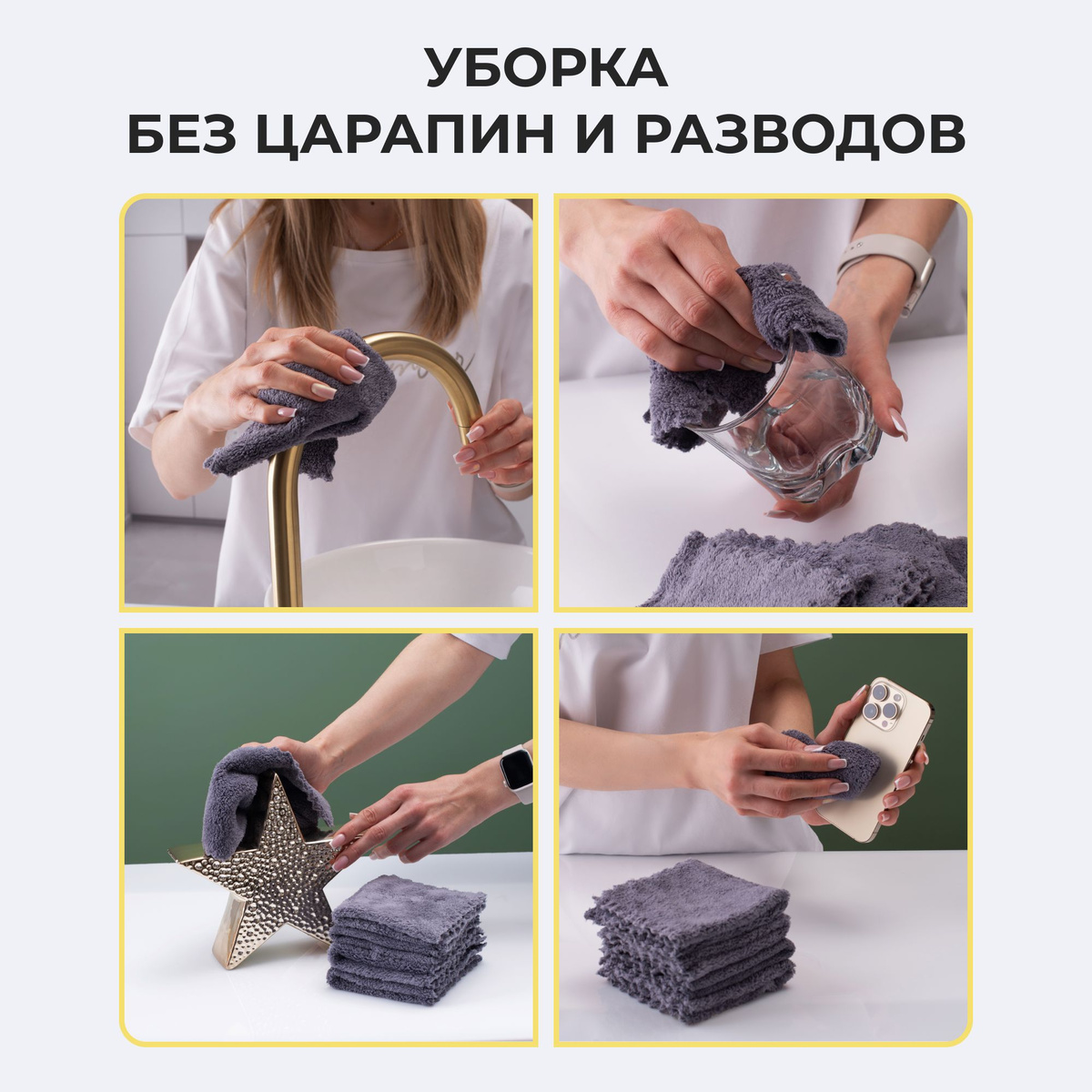 УБОРКА
БЕЗ ЦАРАПИН И РАЗВОДОВ