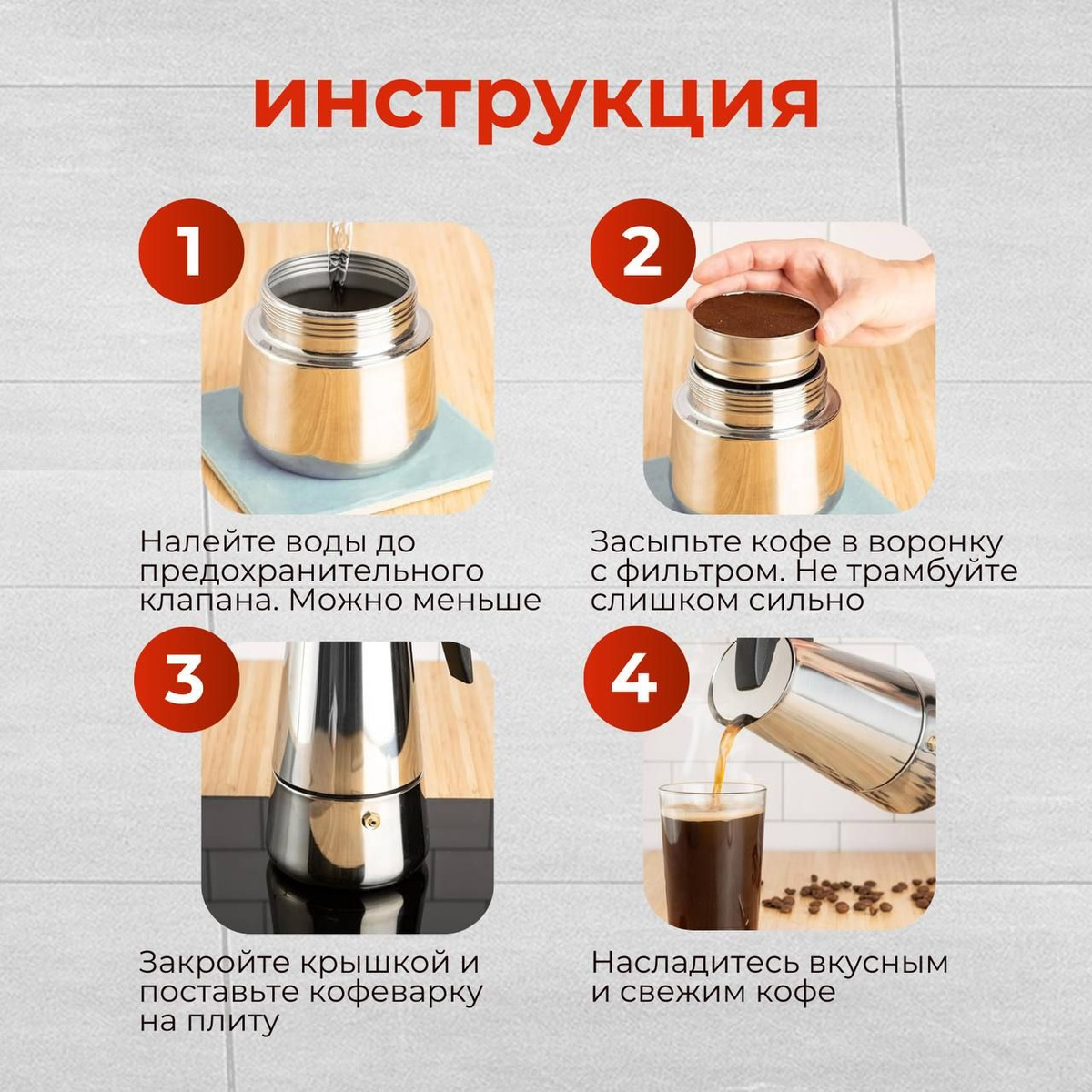 инструкция

1

Налейте воды до предохранительного клапана. Можно меньше

2

Засыпьте кофе в воронку с фильтром. Не трамбуйте слишком сильно

3

Закройте крышкой и поставьте кофеварку на плиту

4

Насладитесь вкусным и свежим кофе