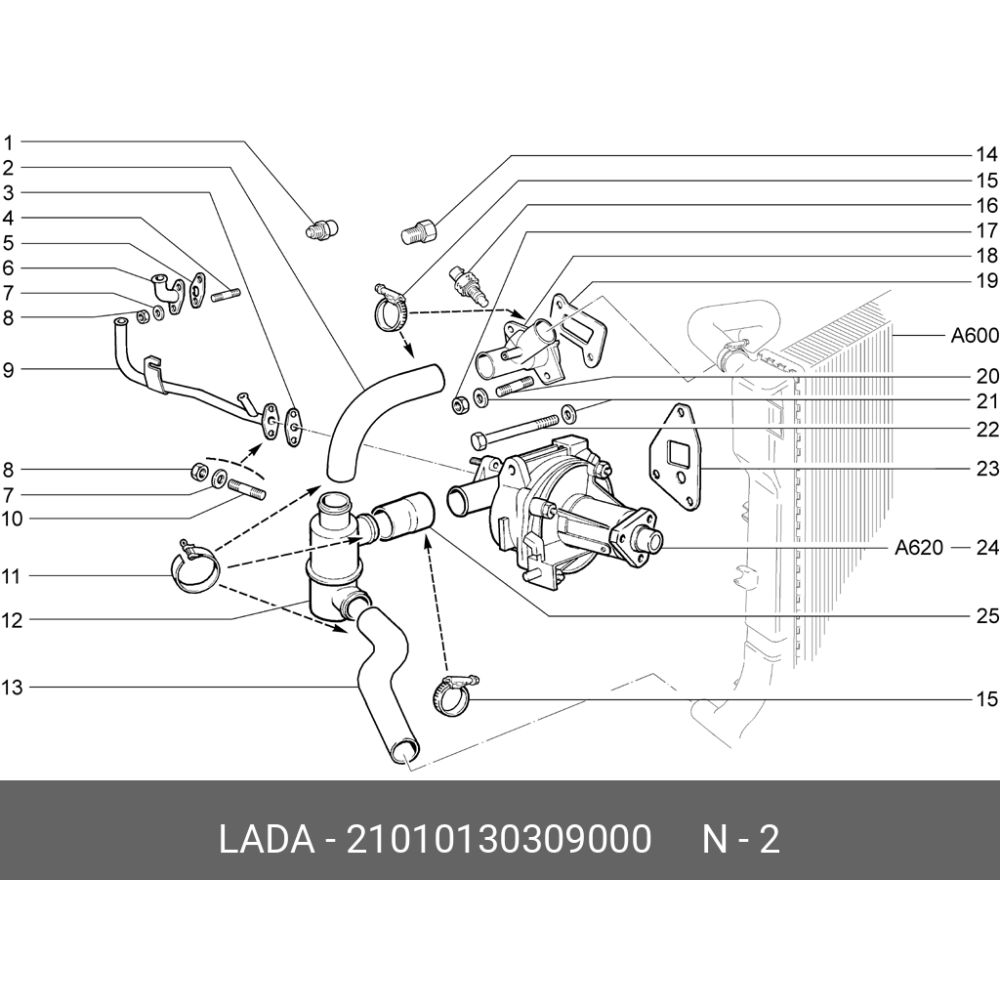 1
2
3
4
5
6
7
8
9
8
7
10
11
12
13

14
15
16
17
18
19
A600
20
21
22
23
A620 — 24
25
15

LADA - 21010130309000 N - 2