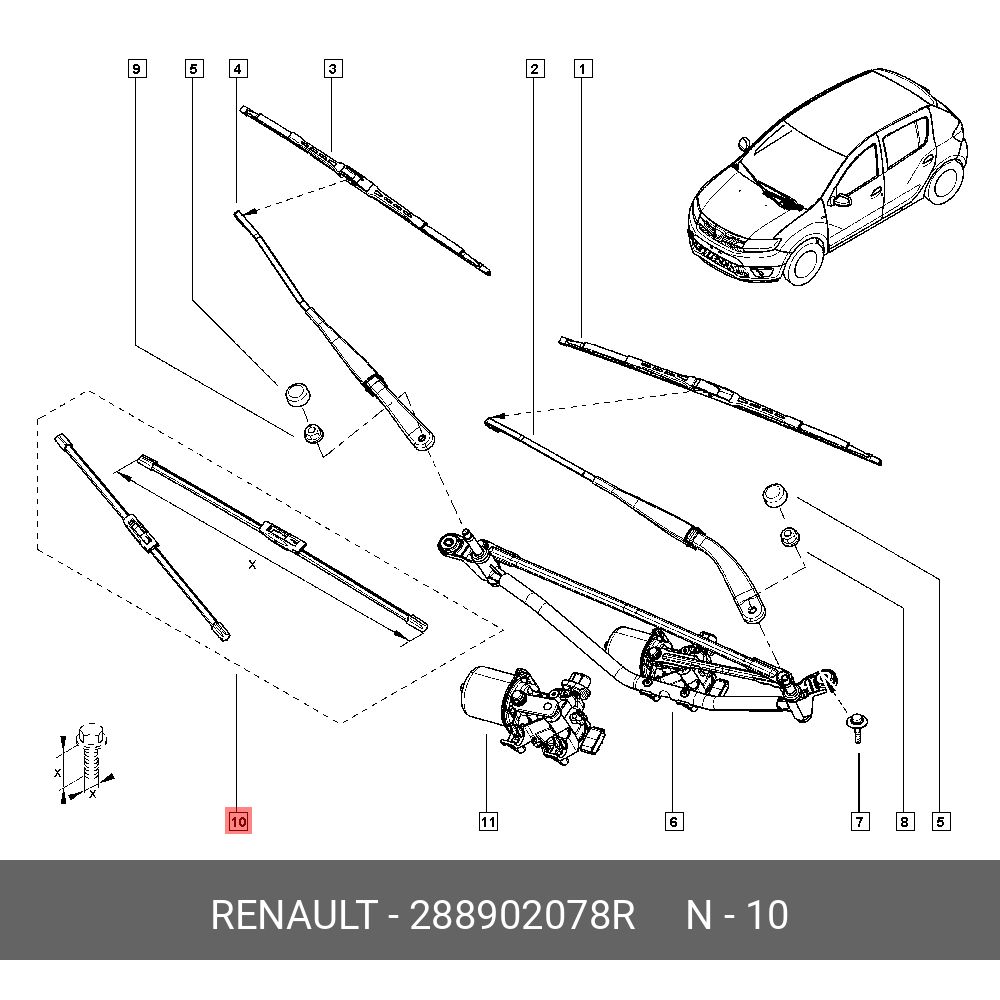 9 5 4 3 2 1

X

X
X

10 11 6 7 8 5

RENAULT - 288902078R N - 10