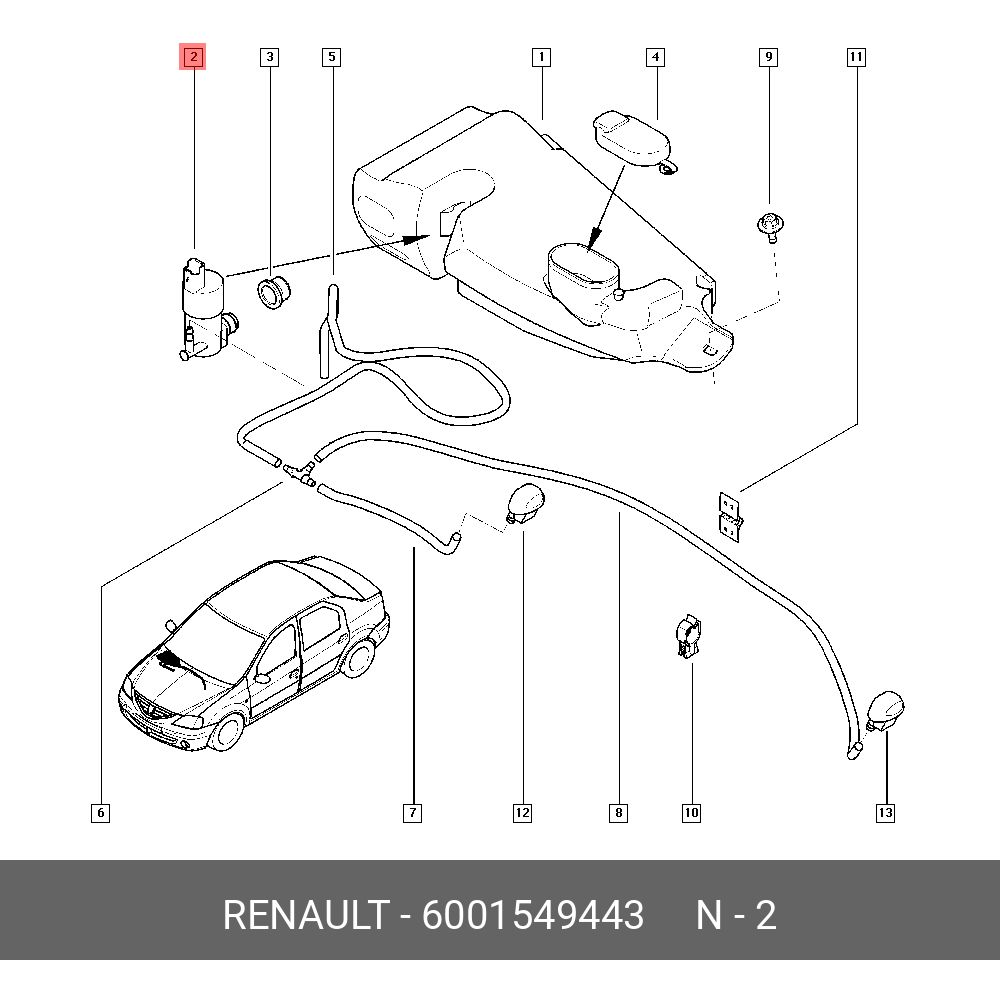 2
3
5
1
4
9
11
6
7
12
8
10
13

RENAULT - 6001549443 N - 2