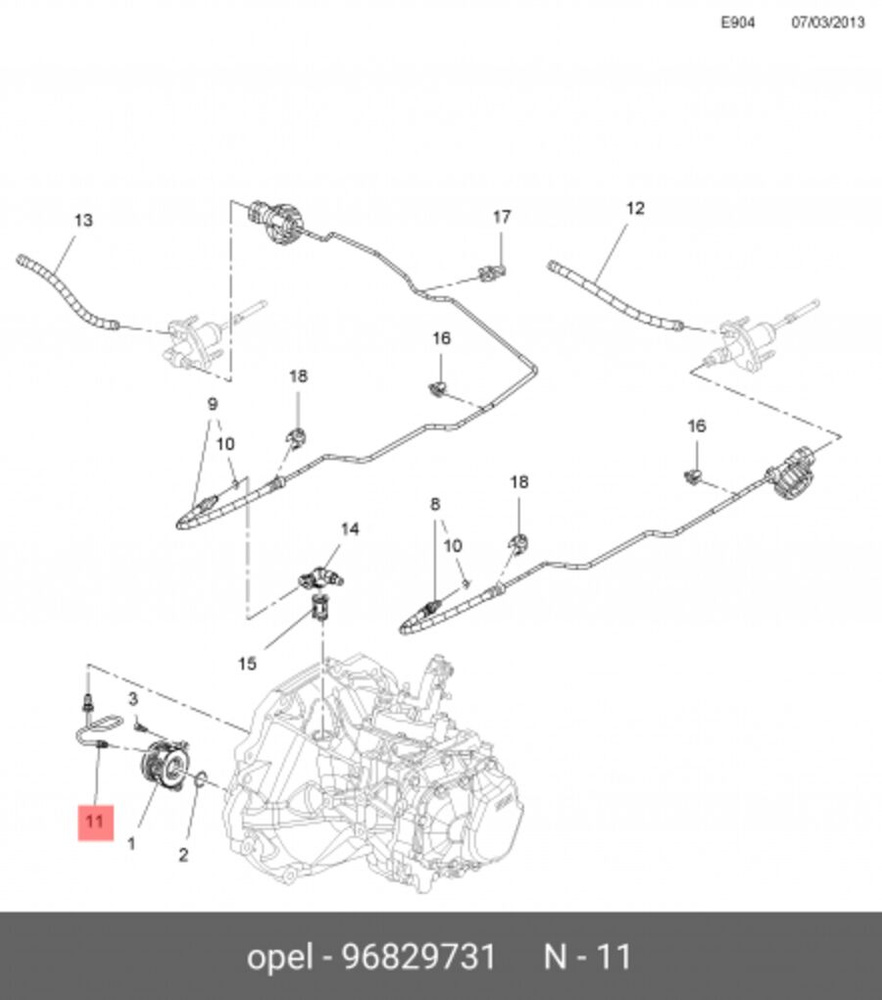 E904 07/03/2013

13

17

12

16

18

9

10

16

18

8

10

14

15

3

11

1

2

opel - 96829731 N - 11