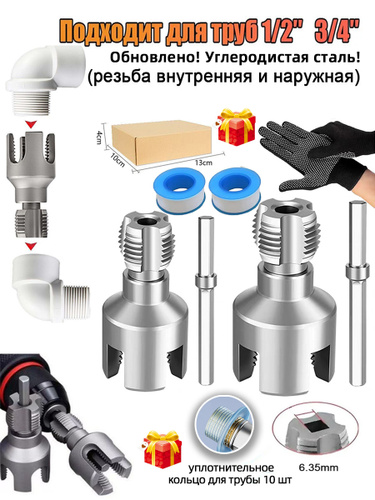 Подходит для труб 1/2" 3/4"
Обновлено! Углеродистая сталь!
(резьба внутренняя и наружная)

4cm
10cm
13cm

уплотнительное кольцо для трубы 10 шт

6.35mm