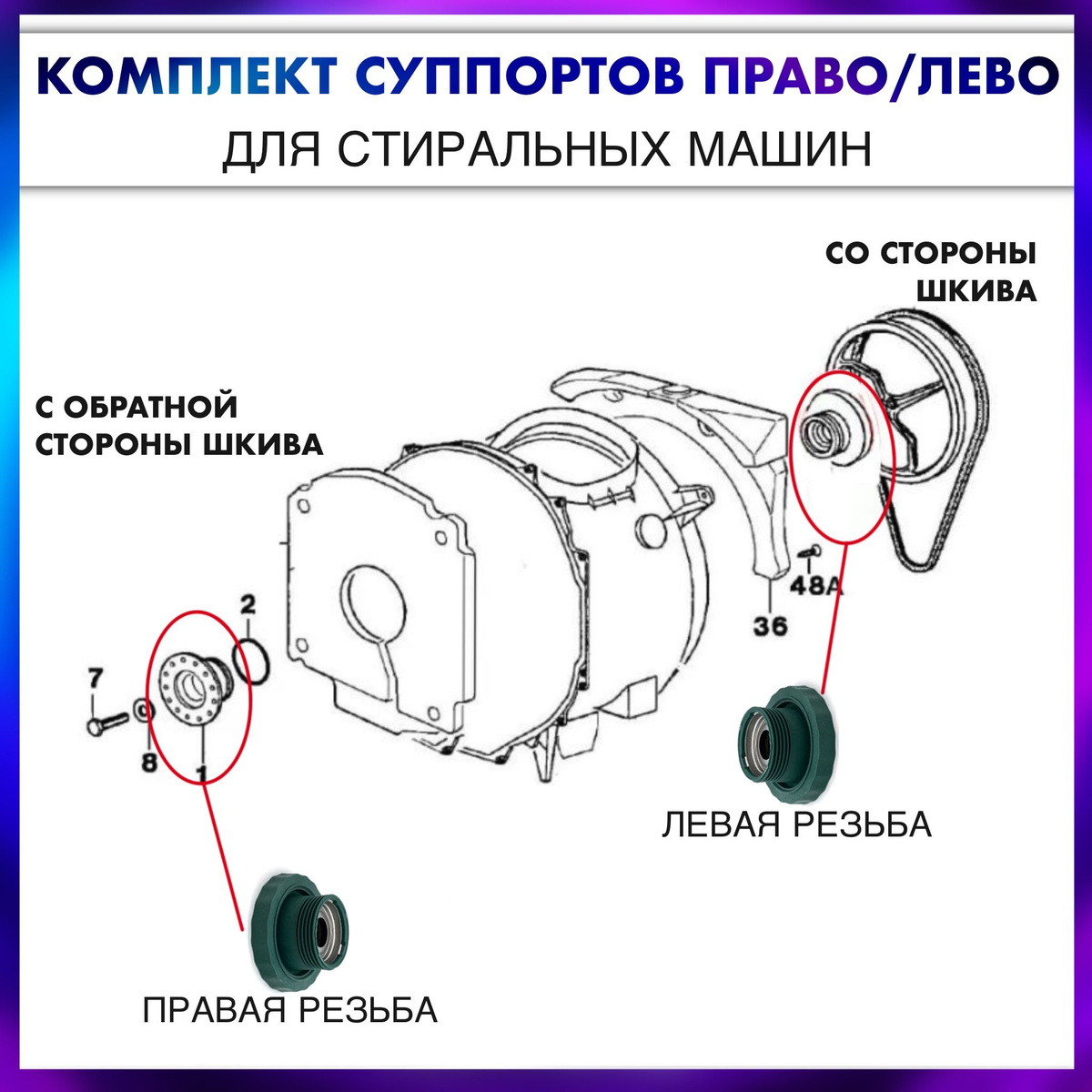 КОМПЛЕКТ СУППОРТОВ ПРАВО/ЛЕВО
ДЛЯ СТИРАЛЬНЫХ МАШИН

СО СТОРОНЫ ШКИВА

С ОБРАТНОЙ СТОРОНЫ ШКИВА

2
7
8
1
48A
36

ЛЕВАЯ РЕЗЬБА

ПРАВАЯ РЕЗЬБА