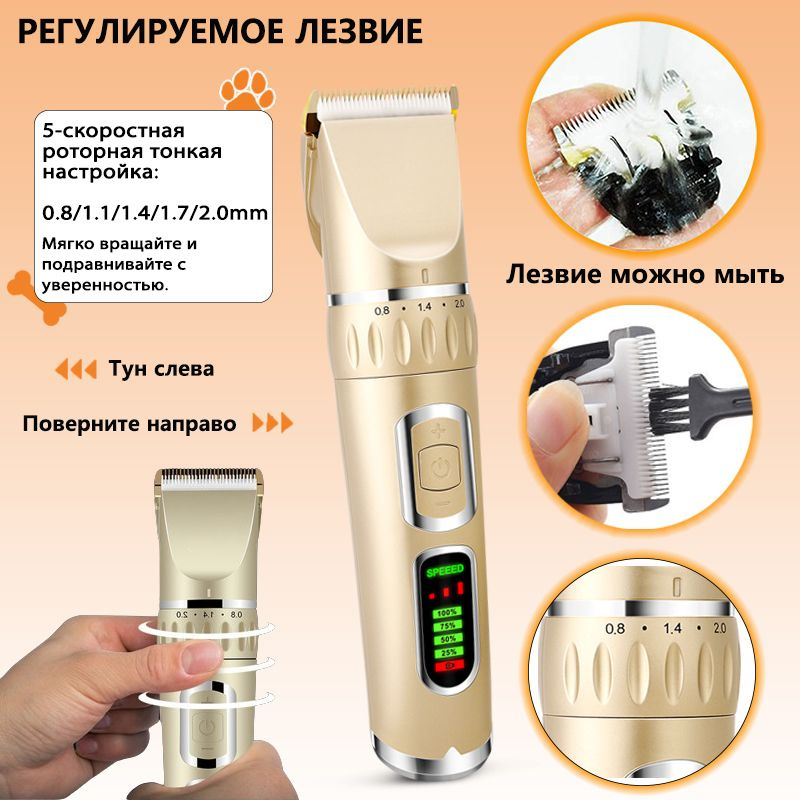 РЕГУЛИРУЕМОЕ ЛЕЗВИЕ

5-скоростная роторная тонкая настройка:

0.8/1.1/1.4/1.7/2.0mm

Мягко вращайте и подравнивайте с уверенностью.

Тун слева

Поверните направо

Лезвие можно мыть

0.8 • 1.4 • 2.0

SPEEED

100%

75%

50%

25%

2.0 • 1.4 • 0.8

0.8 • 1.4 • 2.0