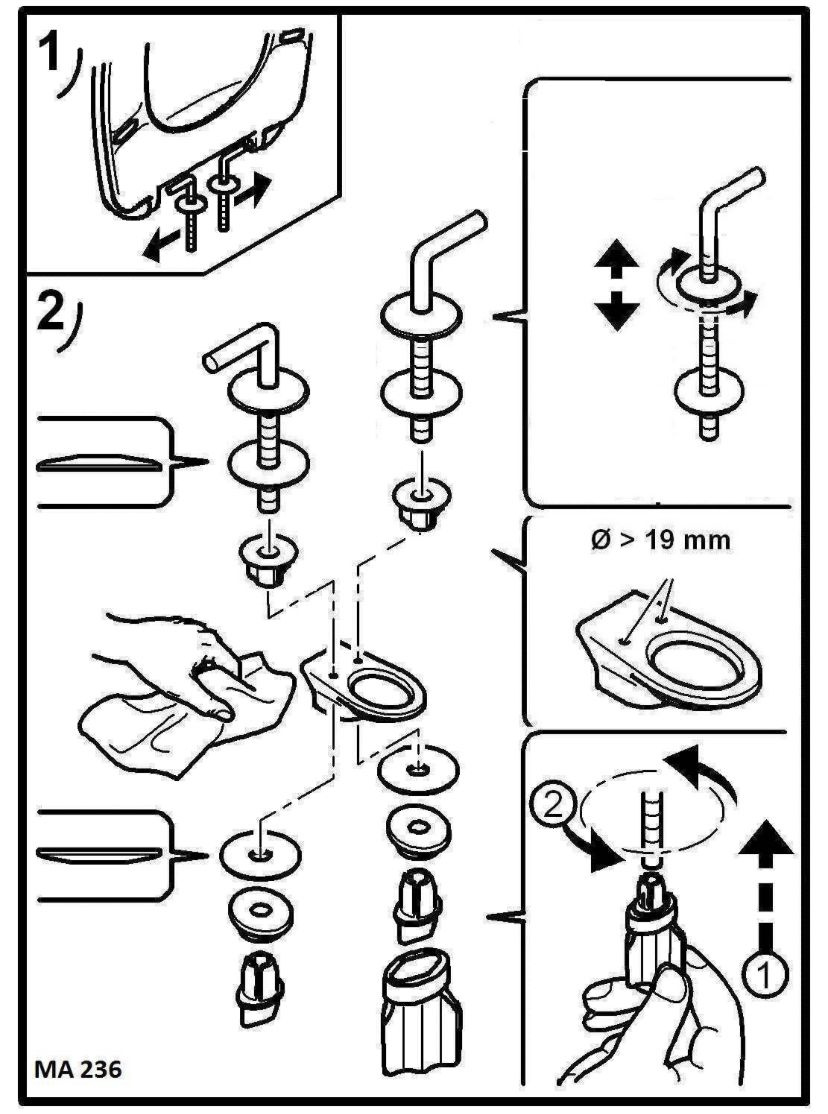 1)

2)

Ø > 19 mm

2

1

MA 236