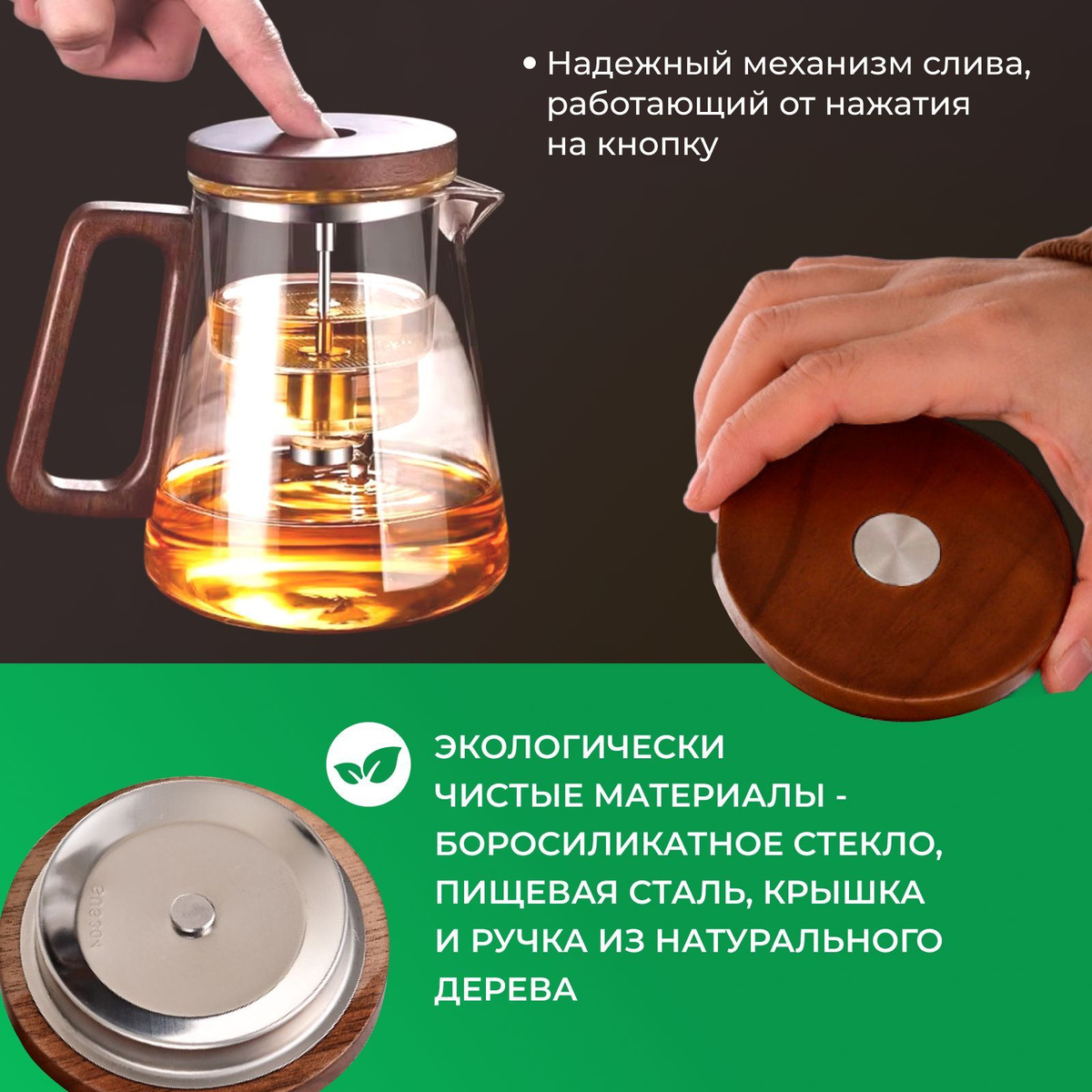 • Надежный механизм слива, работающий от нажатия на кнопку

ЭКОЛОГИЧЕСКИ ЧИСТЫЕ МАТЕРИАЛЫ - БОРОСИЛИКАТНОЕ СТЕКЛО, ПИЩЕВАЯ СТАЛЬ, КРЫШКА И РУЧКА ИЗ НАТУРАЛЬНОГО ДЕРЕВА

SUS304