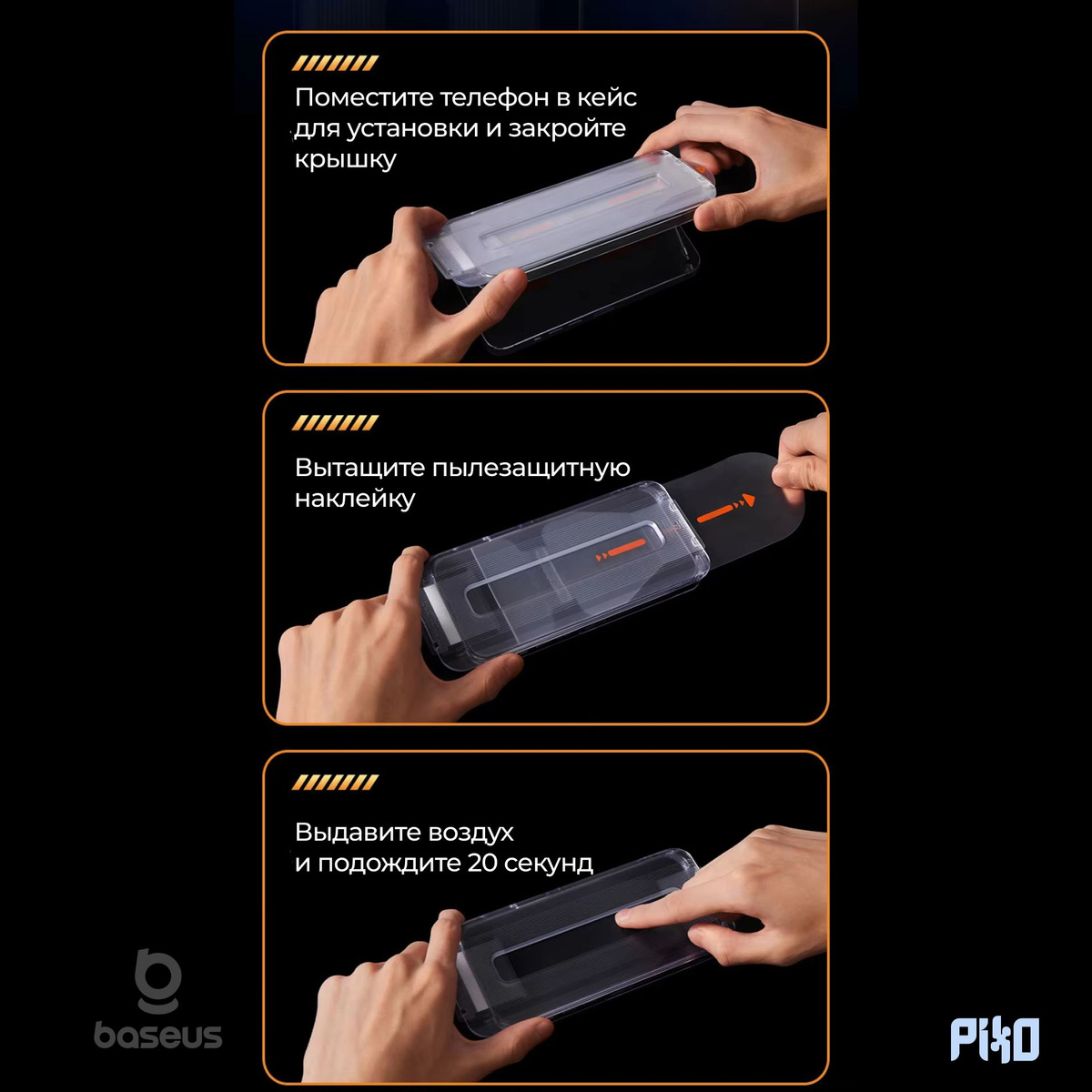 Поместите телефон в кейс для установки и закройте крышку

Вытащите пылезащитную наклейку

Выдавите воздух и подождите 20 секунд

baseus

PIXO