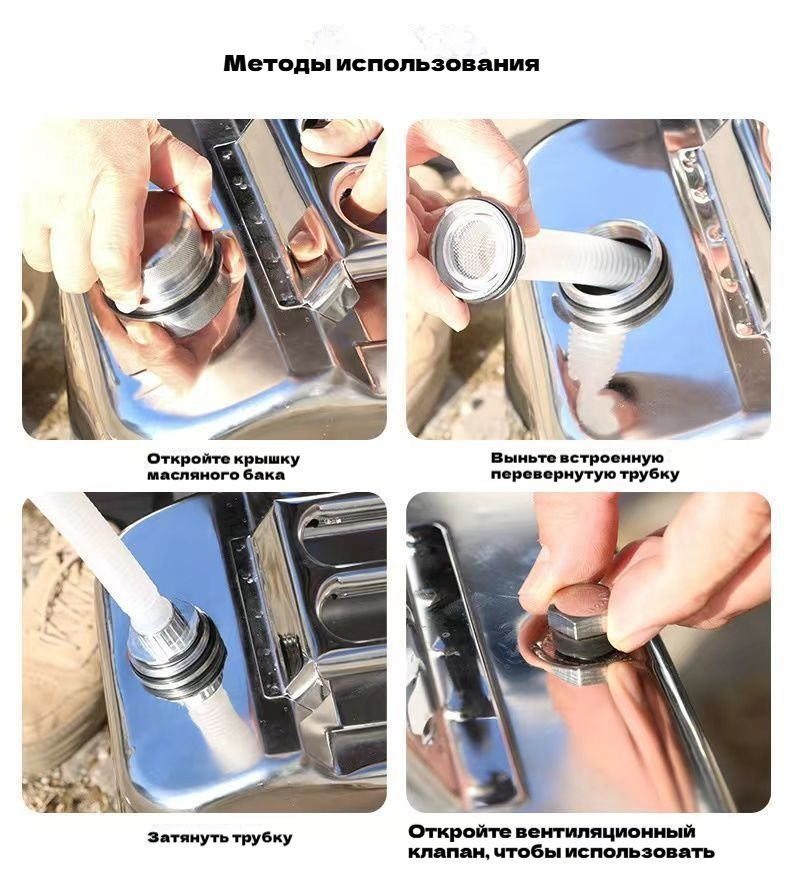 Методы использования

Откройте крышку масляного бака

Выньте встроенную перевернутую трубку

Затянуть трубку

Откройте вентиляционный клапан, чтобы использовать