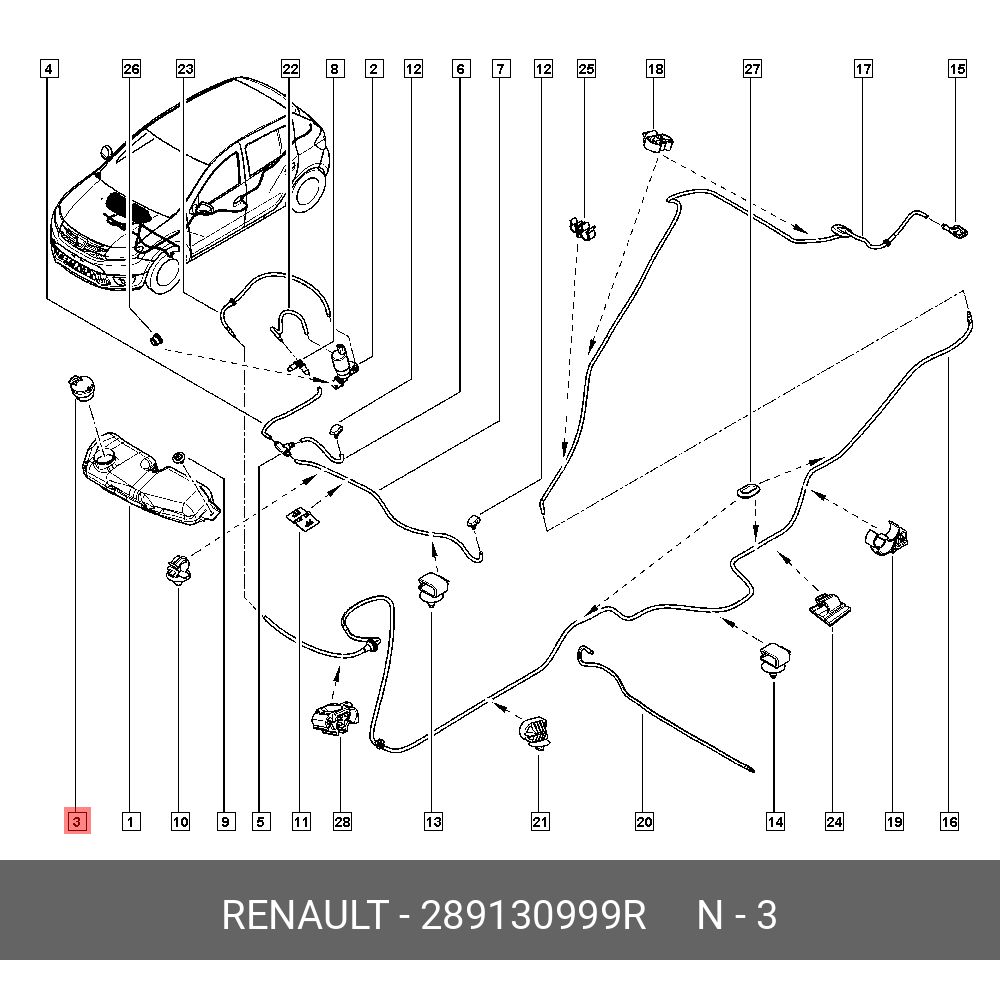 4 26 23 22 8 2 12 6 7 12 25 18 27 17 15

3 1 10 9 5 11 28 13 21 20 14 24 19 16

RENAULT - 289130999R N - 3