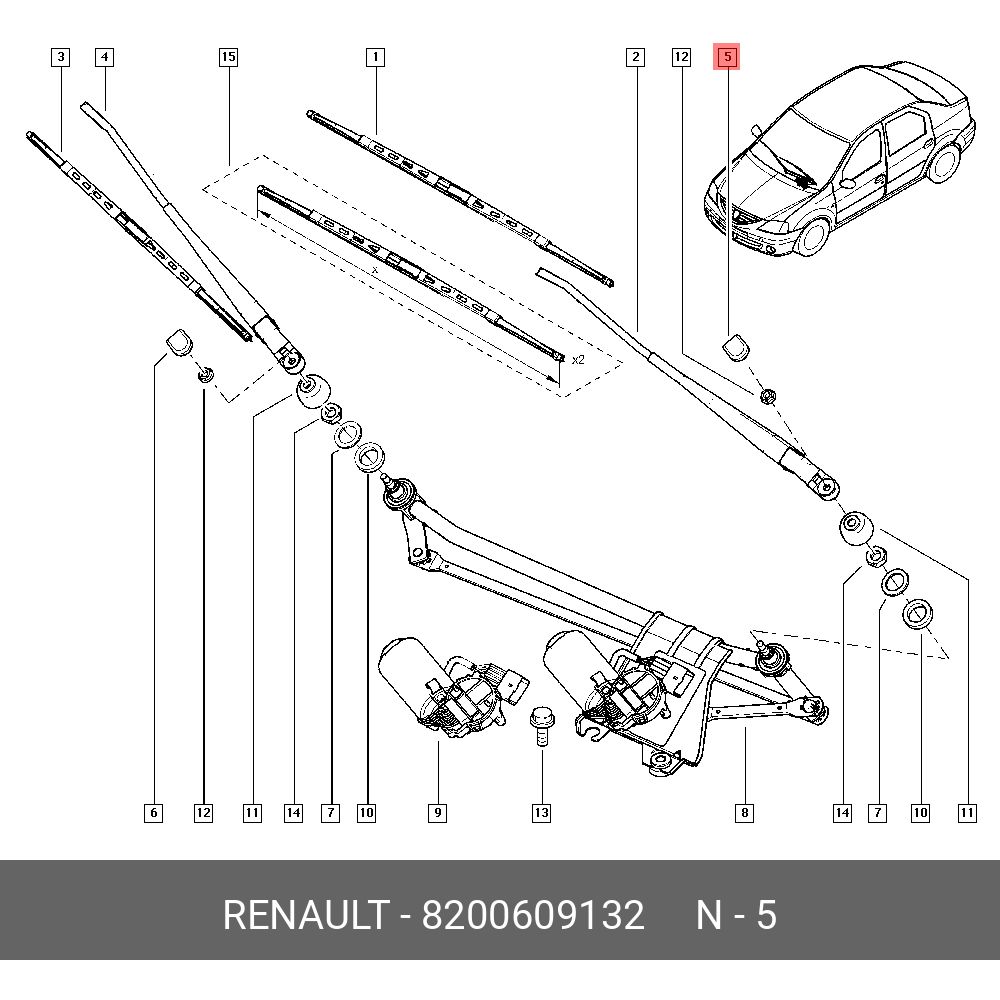 3
4
15
1
2
12
5
x
x2
6
12
11
14
7
10
9
13
8
14
7
10
11

RENAULT - 8200609132 N - 5