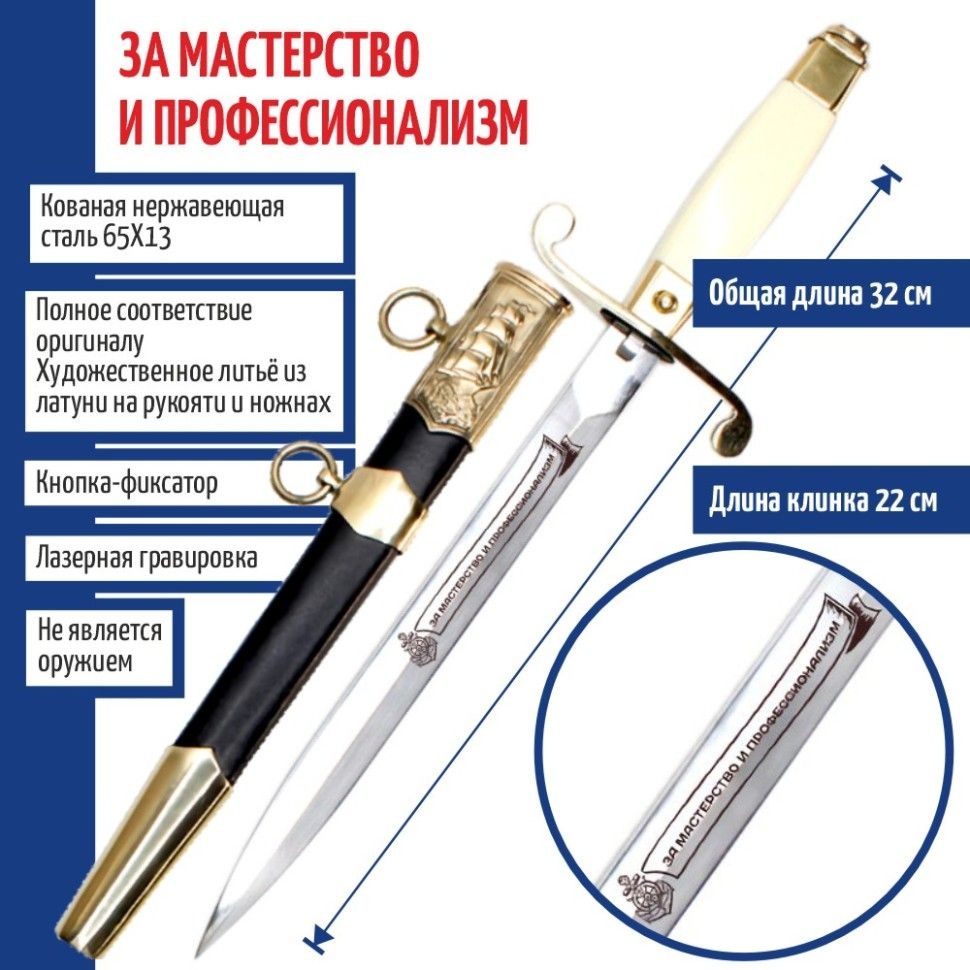 ЗА МАСТЕРСТВО И ПРОФЕССИОНАЛИЗМ

Кованая нержавеющая сталь 65Х13

Полное соответствие оригиналу
Художественное литьё из латуни на рукояти и ножнах

Кнопка-фиксатор

Лазерная гравировка

Не является оружием

Общая длина 32 см

Длина клинка 22 см

ЗА МАСТЕРСТВО И ПРОФЕССИОНАЛИЗМ

ЗА МАСТЕРСТВО И ПРОФЕССИОНАЛИЗМ