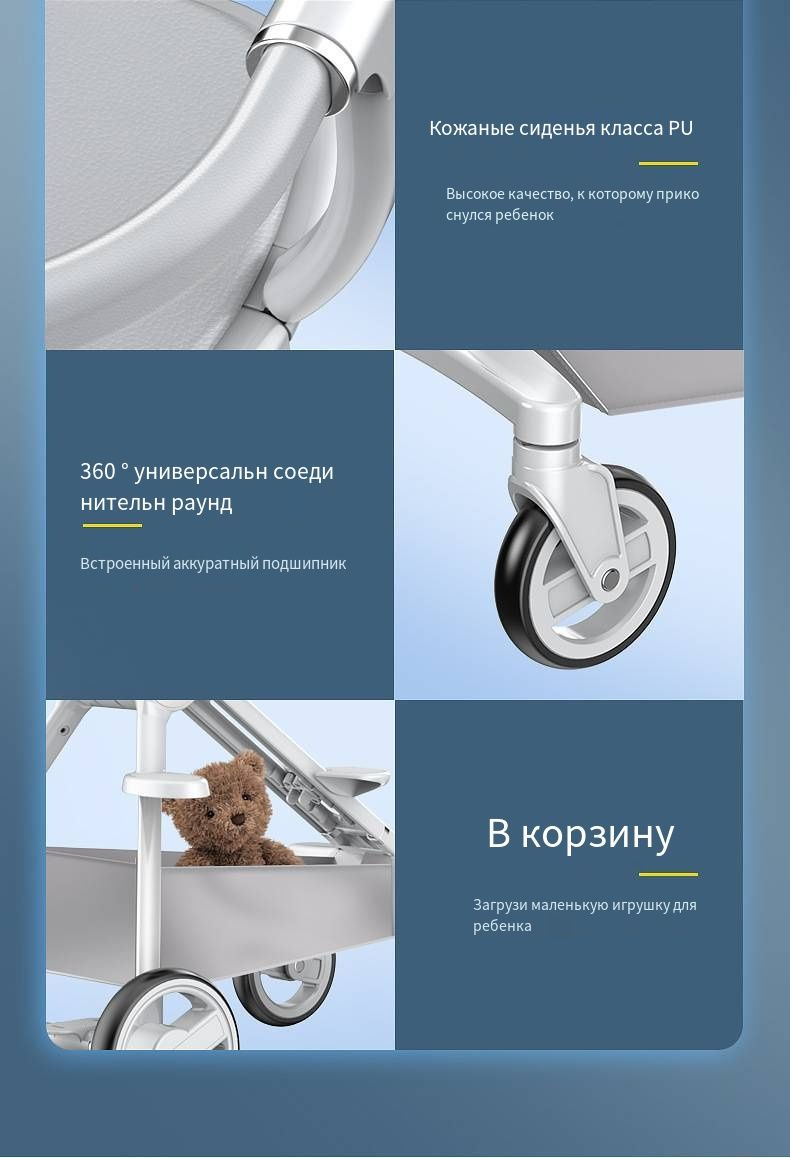 Кожаные сиденья класса PU

Высокое качество, к которому прико снулся ребенок

360 ° универсальн соеди нительн раунд

Встроенный аккуратный подшипник

В корзину

Загрузи маленькую игрушку для ребенка