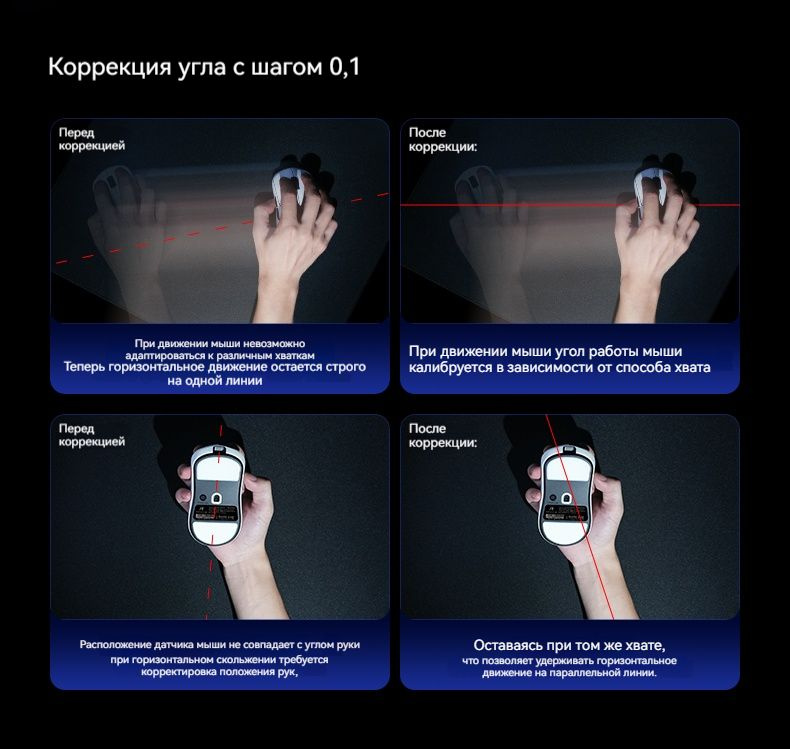 Коррекция угла с шагом 0,1

Перед коррекцией

При движении мыши невозможно адаптироваться к различным хваткам
Теперь горизонтальное движение остается строго на одной линии

После коррекции:

При движении мыши угол работы мыши калибруется в зависимости от способа хвата

Перед коррекцией

Расположение датчика мыши не совпадает с углом руки
при горизонтальном скольжении требуется корректировка положения рук,

После коррекции:

Оставаясь при том же хвате,
что позволяет удерживать горизонтальное движение на параллельной линии.