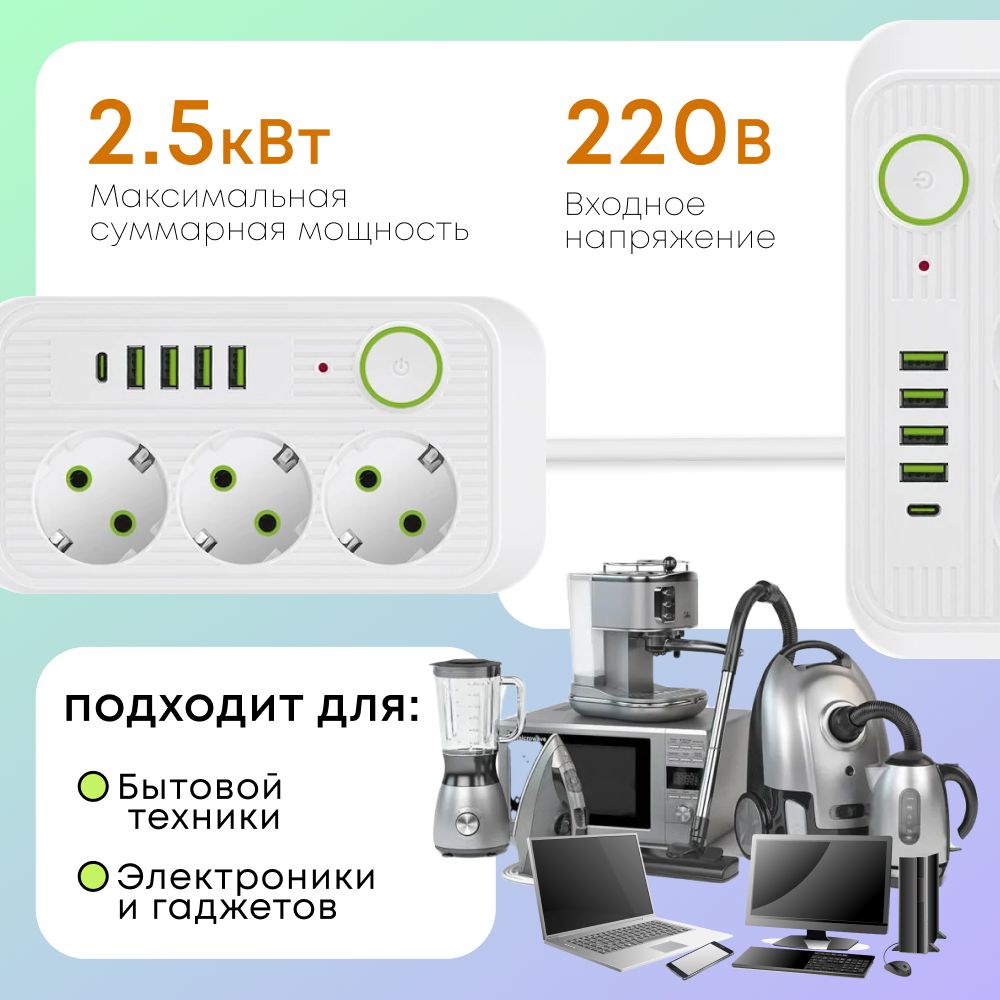 2.5кВт
Максимальная суммарная мощность

220в
Входное напряжение

ПОДХОДИТ ДЛЯ:

Бытовой техники

Электроники и гаджетов