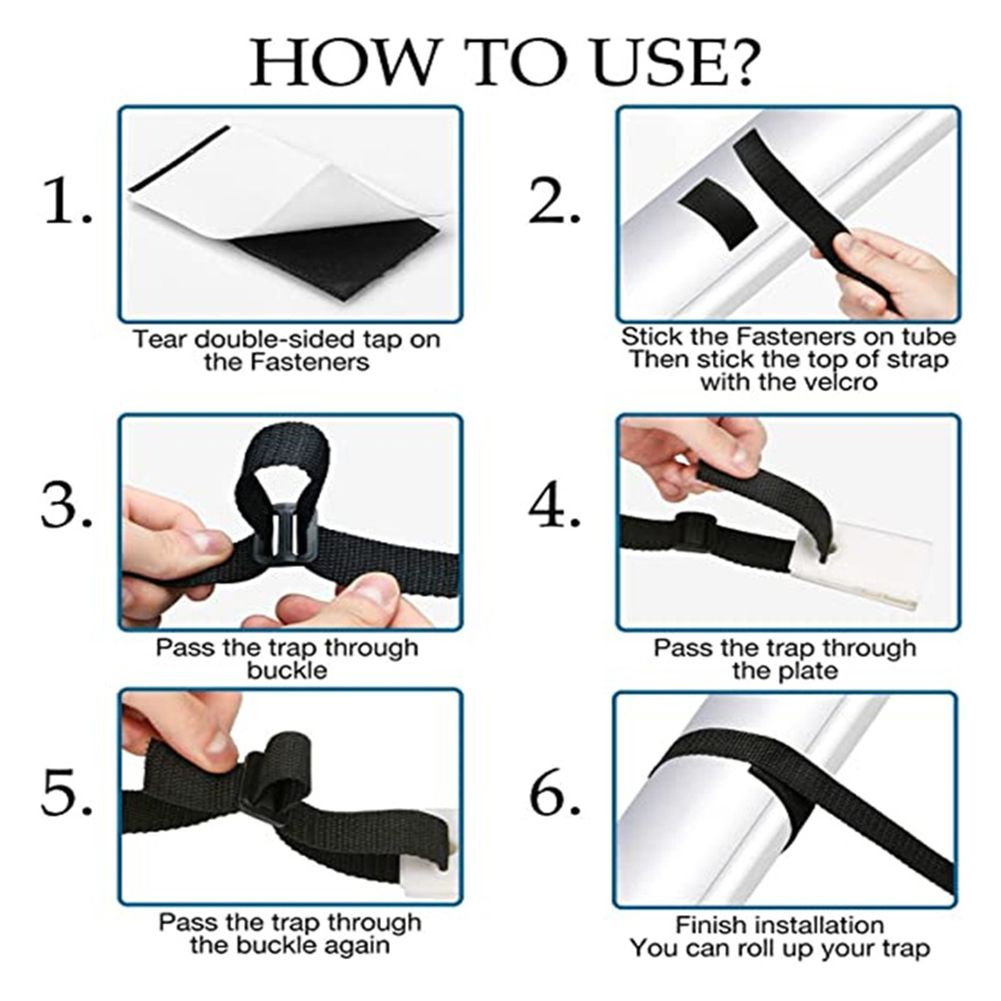 HOW TO USE?

1.

Tear double-sided tap on the Fasteners

2.

Stick the Fasteners on tube
Then stick the top of strap with the velcro

3.

Pass the trap through buckle

4.

Pass the trap through the plate

5.

Pass the trap through the buckle again

6.

Finish installation
You can roll up your trap