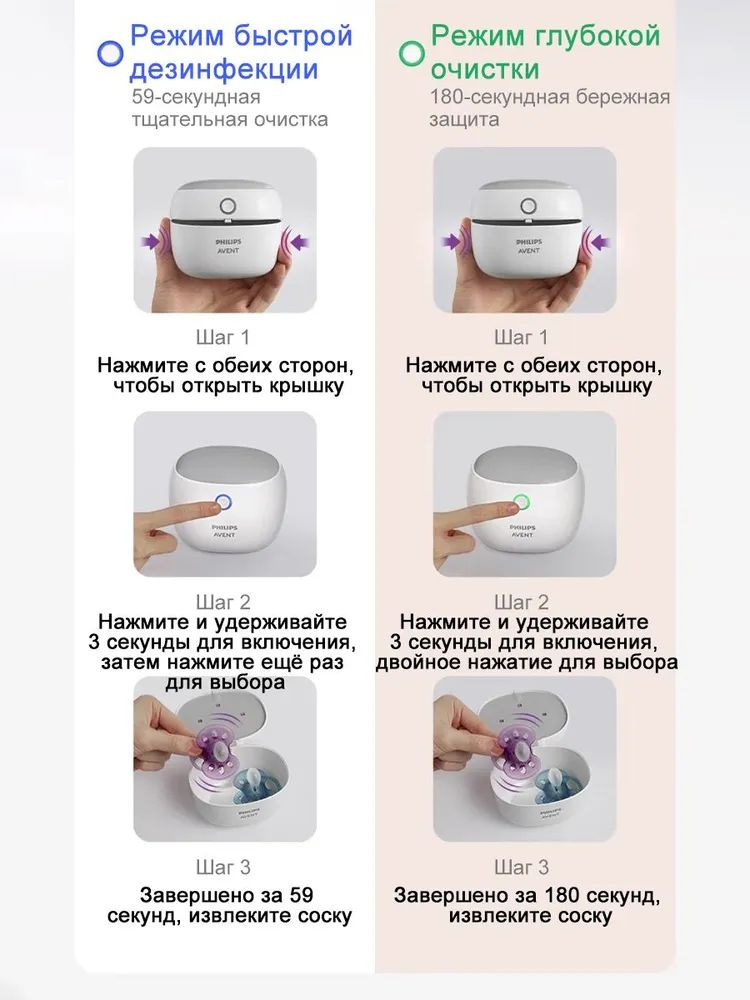 Режим быстрой дезинфекции
59-секундная тщательная очистка

PHILIPS
AVENT

Шаг 1
Нажмите с обеих сторон, чтобы открыть крышку

PHILIPS
AVENT

Шаг 2
Нажмите и удерживайте 3 секунды для включения, затем нажмите ещё раз для выбора

PHILIPS
AVENT

Шаг 3
Завершено за 59 секунд, извлеките соску

Режим глубокой очистки
180-секундная бережная защита

PHILIPS
AVENT

Шаг 1
Нажмите с обеих сторон, чтобы открыть крышку

PHILIPS
AVENT

Шаг 2
Нажмите и удерживайте 3 секунды для включения, двойное нажатие для выбора

PHILIPS
AVENT

Шаг 3
Завершено за 180 секунд, извлеките соску