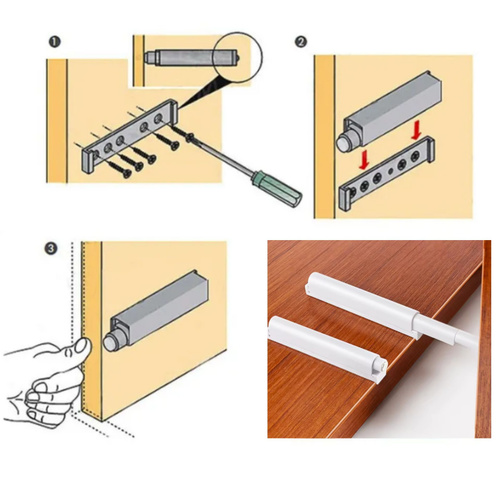 ❶
❷
❸