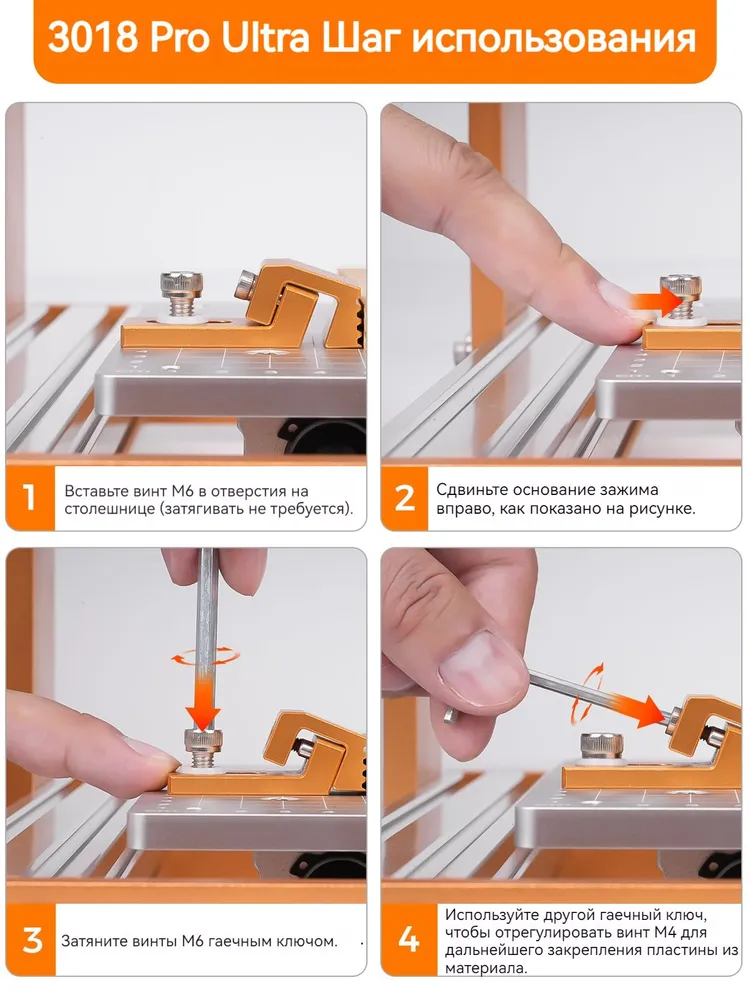 3018 Pro Ultra Шаг использования

1

Вставьте винт M6 в отверстия на столешнице (затягивать не требуется).

2

Сдвиньте основание зажима вправо, как показано на рисунке.

3

Затяните винты M6 гаечным ключом.

4

Используйте другой гаечный ключ, чтобы отрегулировать винт M4 для дальнейшего закрепления пластины из материала.