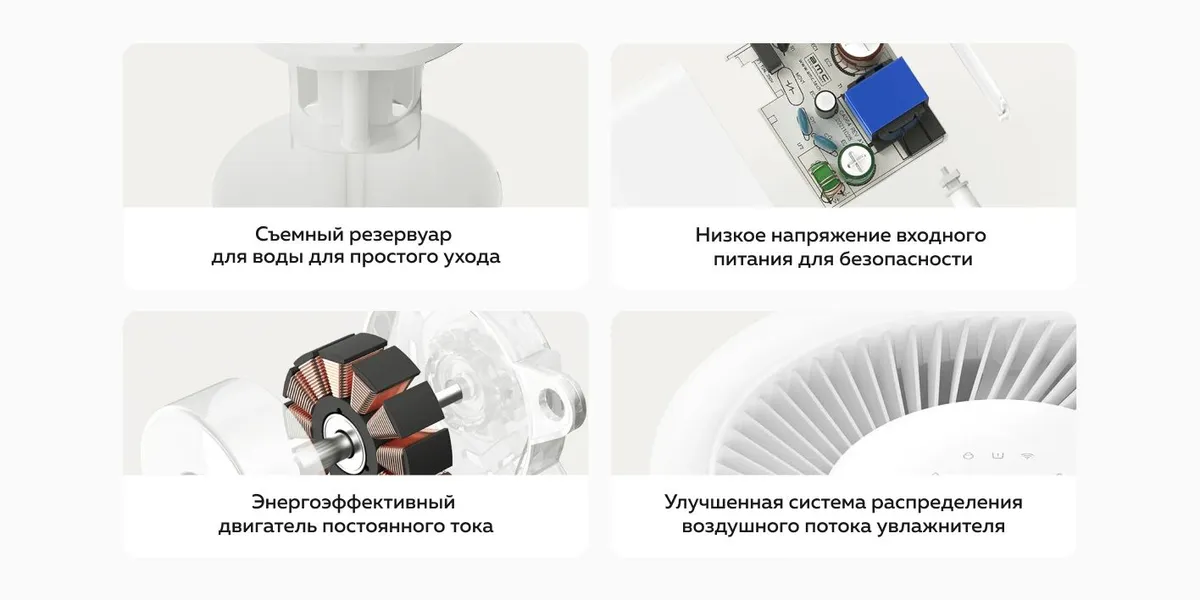 Съемный резервуар для воды для простого ухода

Низкое напряжение входного питания для безопасности

Энергоэффективный двигатель постоянного тока

Улучшенная система распределения воздушного потока увлажнителя