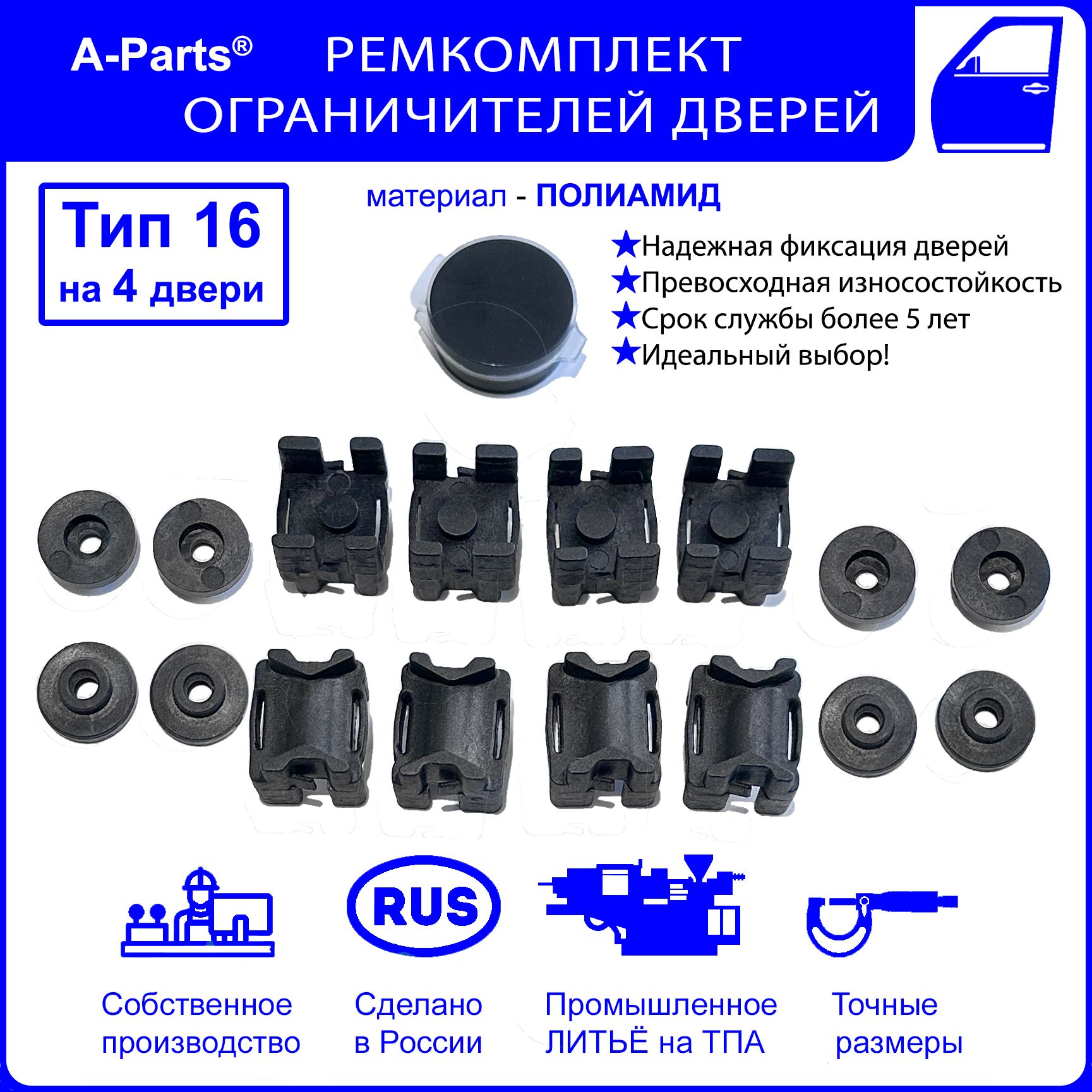 A-Parts® РЕМКОМПЛЕКТ ОГРАНИЧИТЕЛЕЙ ДВЕРЕЙ

Тип 16
на 4 двери

материал - ПОЛИАМИД

★Надежная фиксация дверей
★Превосходная износостойкость
★Срок службы более 5 лет
★Идеальный выбор!

RUS

Собственное производство

Сделано в России

Промышленное ЛИТЬЁ на ТПА

Точные размеры