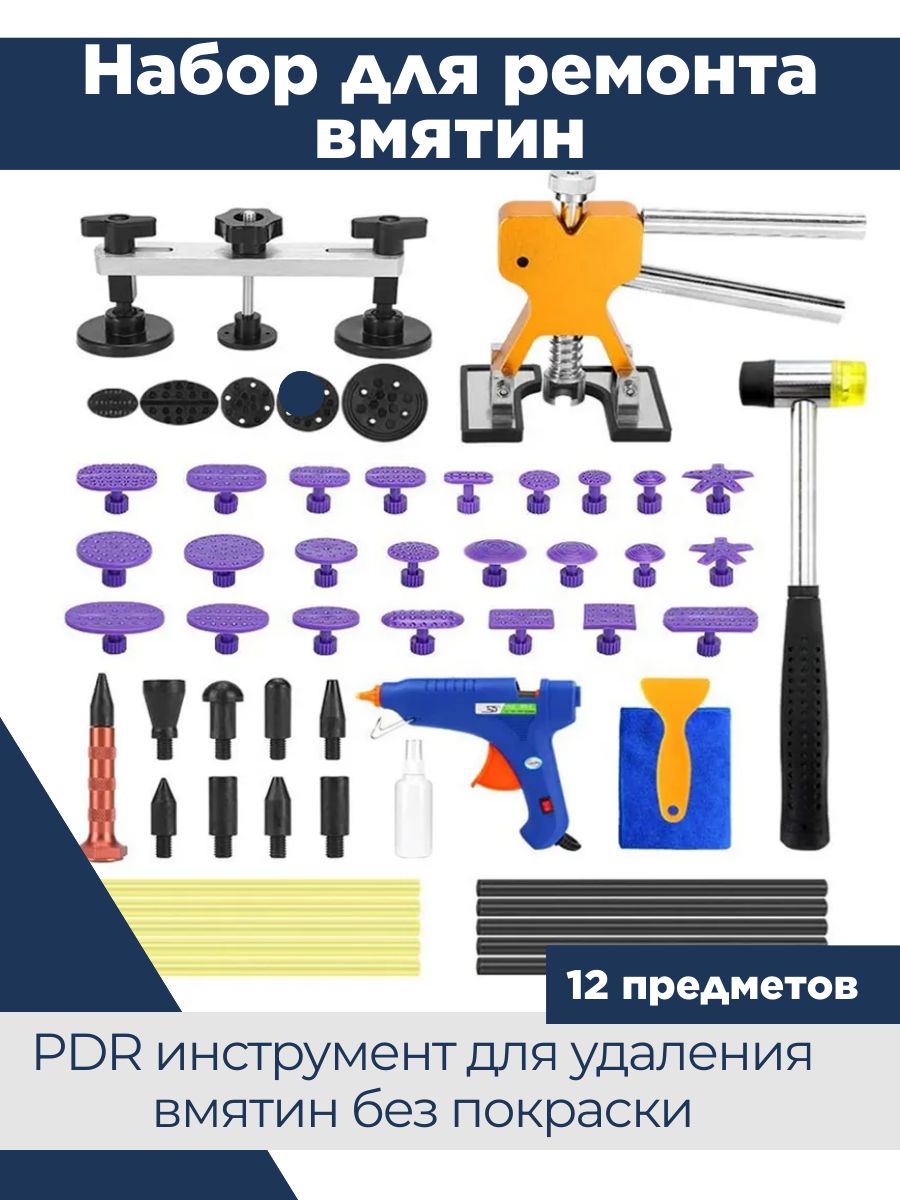 Набор для ремонта вмятин

12 предметов

PDR инструмент для удаления вмятин без покраски