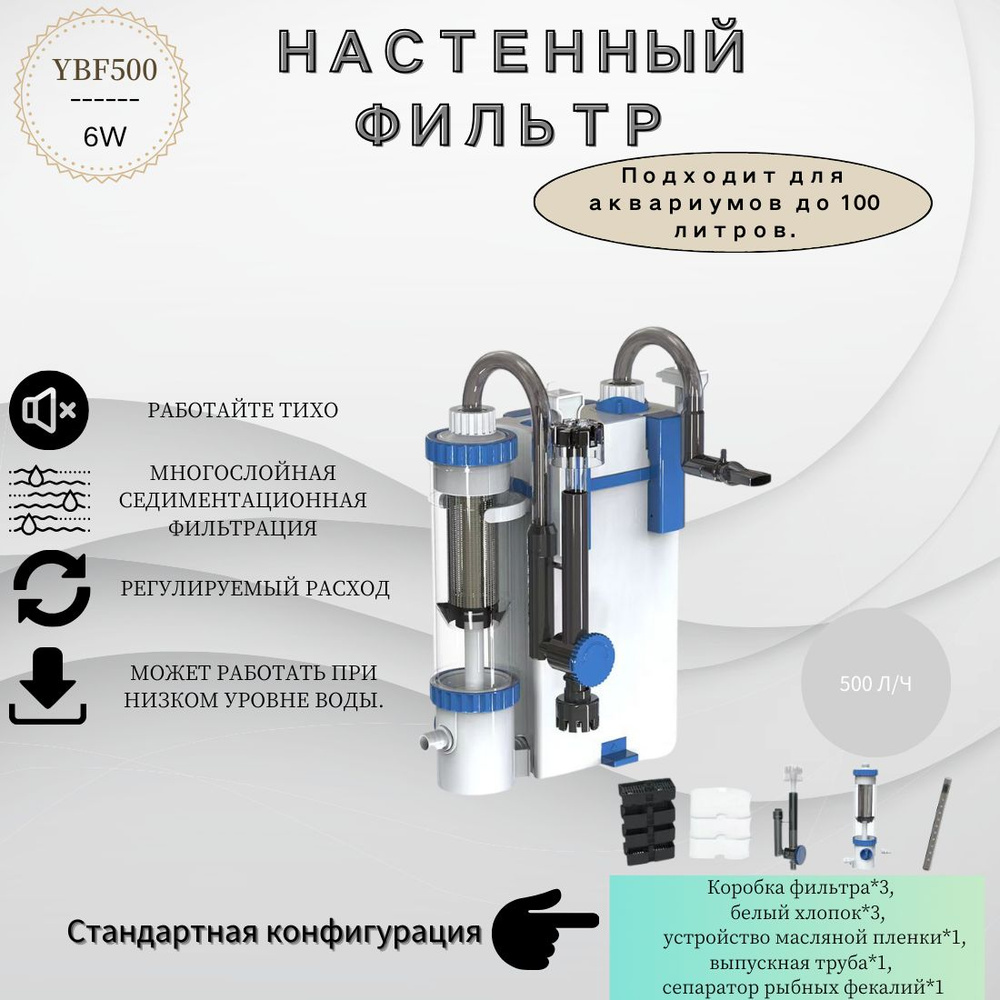 YBF500
------
6W

НАСТЕННЫЙ ФИЛЬТР

Подходит для аквариумов до 100 литров.

РАБОТАЙТЕ ТИХО

МНОГОСЛОЙНАЯ СЕДИМЕНТАЦИОННАЯ ФИЛЬТРАЦИЯ

РЕГУЛИРУЕМЫЙ РАСХОД

МОЖЕТ РАБОТАТЬ ПРИ НИЗКОМ УРОВНЕ ВОДЫ.

500 Л/Ч

Стандартная конфигурация

Коробка фильтра*3, белый хлопок*3, устройство масляной пленки*1, выпускная труба*1, сепаратор рыбных фекалий*1