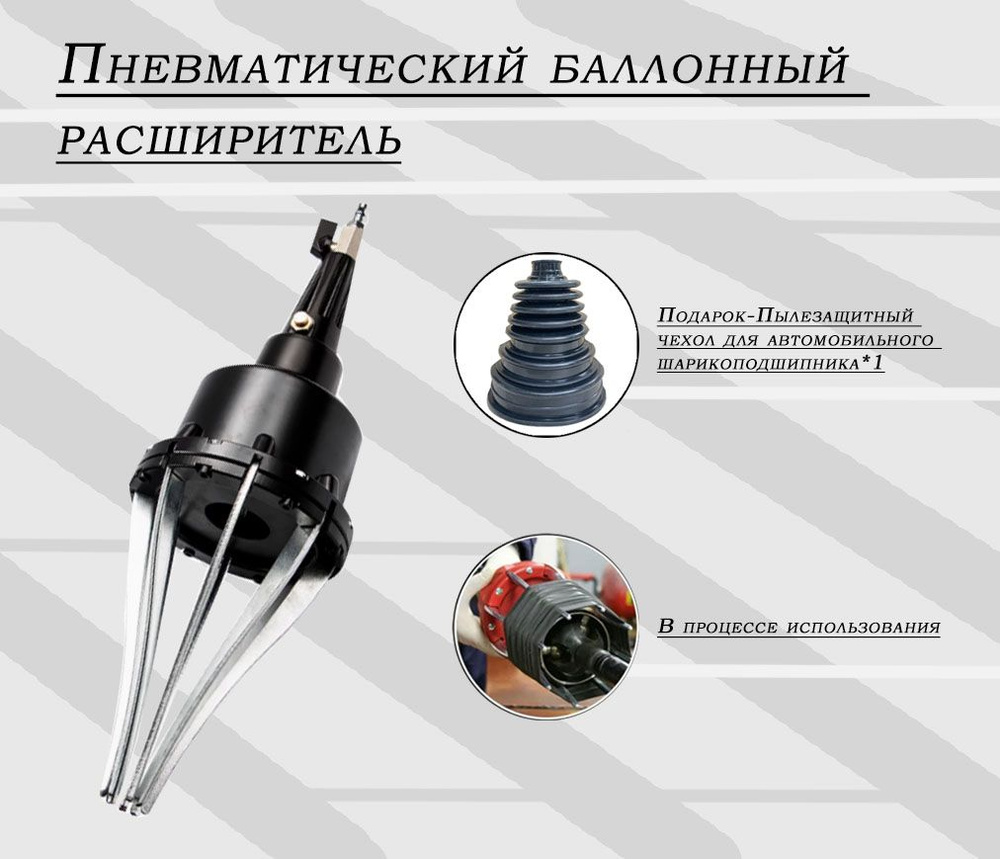 Пневматический баллонный расширитель

Подарок-Пылезащитный чехол для автомобильного шарикоподшипника*1

В процессе использования