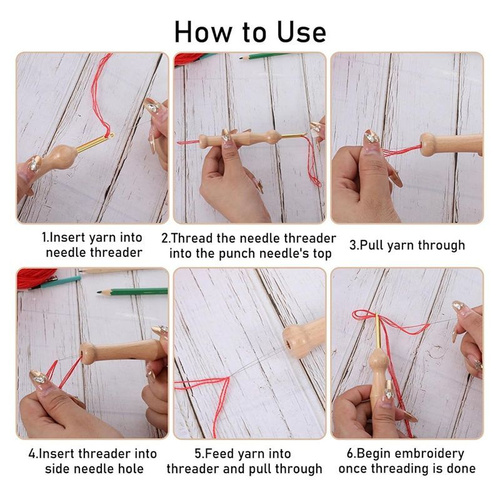 How to Use

1.Insert yarn into needle threader

2.Thread the needle threader into the punch needle's top

3.Pull yarn through

4.Insert threader into side needle hole

5.Feed yarn into threader and pull through

6.Begin embroidery once threading is done