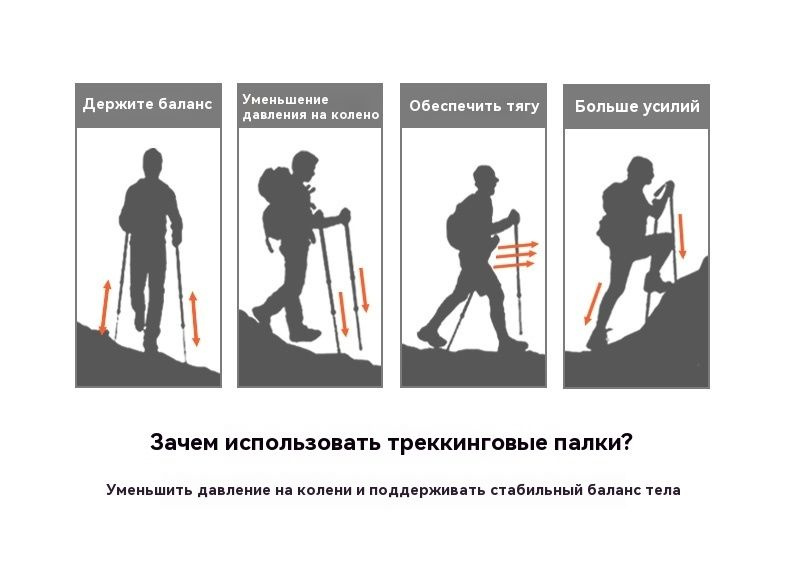 Держите баланс

Уменьшение давления на колено

Обеспечить тягу

Больше усилий

Зачем использовать треккинговые палки?

Уменьшить давление на колени и поддерживать стабильный баланс тела