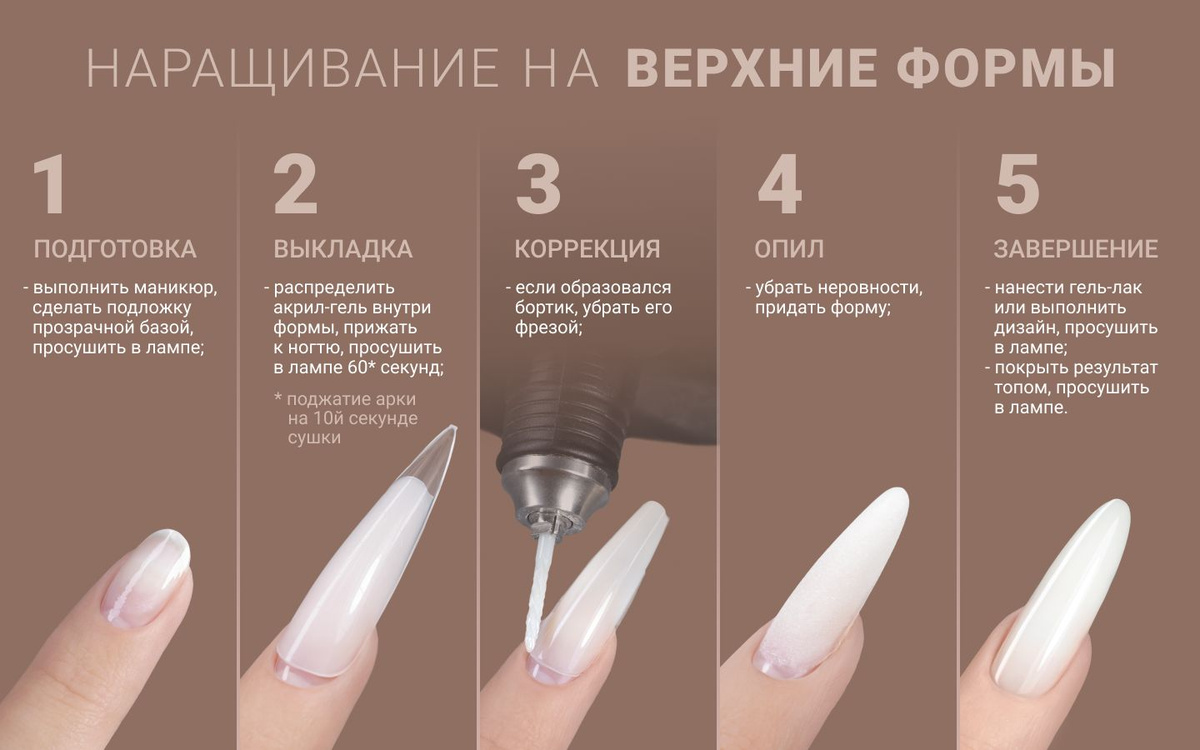 НАРАЩИВАНИЕ НА ВЕРХНИЕ ФОРМЫ

1

ПОДГОТОВКА

- выполнить маникюр, сделать подложку прозрачной базой, просушить в лампе;

2

ВЫКЛАДКА

- распределить акрил-гель внутри формы, прижать к ногтю, просушить в лампе 60* секунд;

* поджатие арки на 10й секунде сушки

3

КОРРЕКЦИЯ

- если образовался бортик, убрать его фрезой;

4

ОПИЛ

- убрать неровности, придать форму;

5

ЗАВЕРШЕНИЕ

- нанести гель-лак или выполнить дизайн, просушить в лампе;
- покрыть результат топом, просушить в лампе.