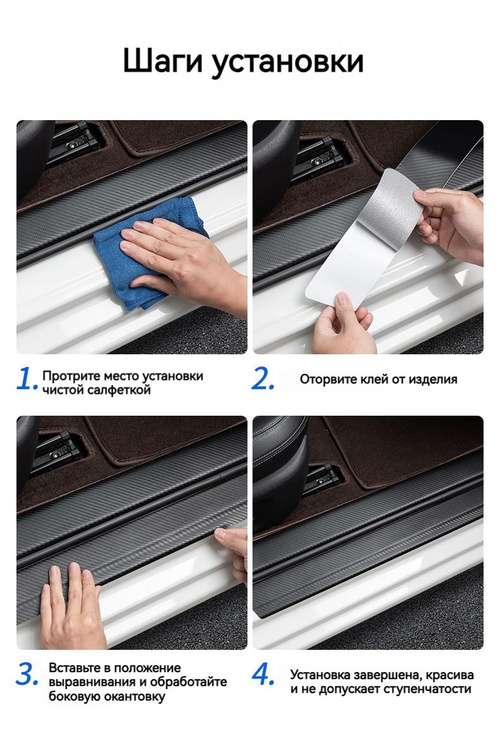 Шаги установки

1. Протрите место установки чистой салфеткой

2. Оторвите клей от изделия

3. Вставьте в положение выравнивания и обработайте боковую окантовку

4. Установка завершена, красива и не допускает ступенчатости