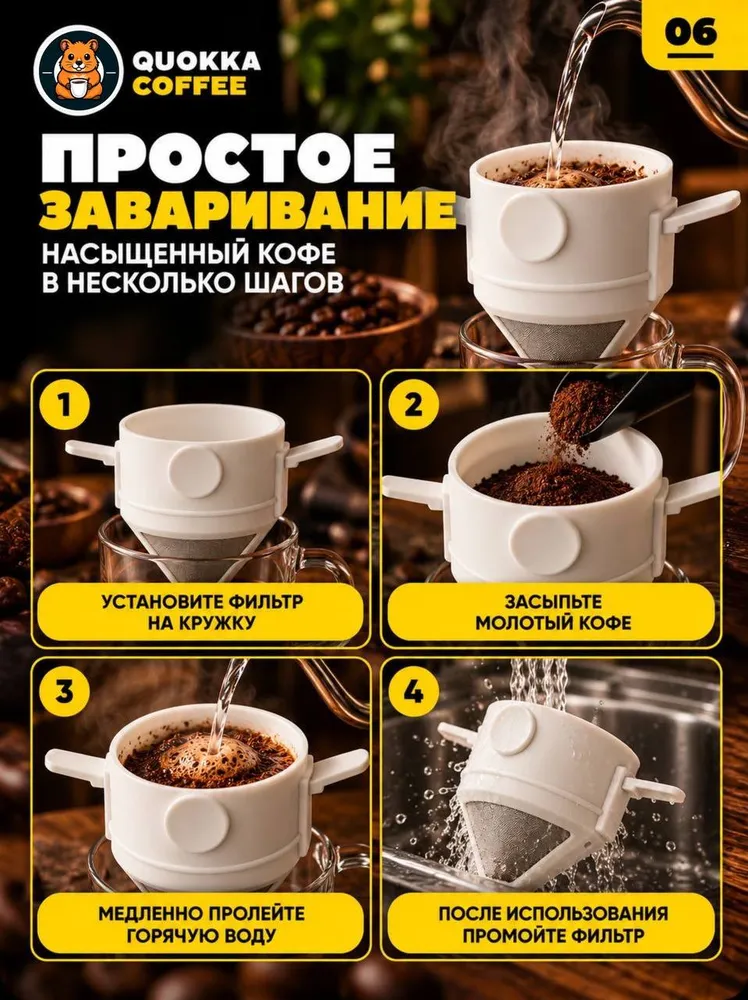 QUOKKA
COFFEE

06

ПРОСТОЕ
ЗАВАРИВАНИЕ

НАСЫЩЕННЫЙ КОФЕ
В НЕСКОЛЬКО ШАГОВ

1

УСТАНОВИТЕ ФИЛЬТР
НА КРУЖКУ

2

ЗАСЫПЬТЕ
МОЛОТЫЙ КОФЕ

3

МЕДЛЕННО ПРОЛЕЙТЕ
ГОРЯЧУЮ ВОДУ

4

ПОСЛЕ ИСПОЛЬЗОВАНИЯ
ПРОМОЙТЕ ФИЛЬТР