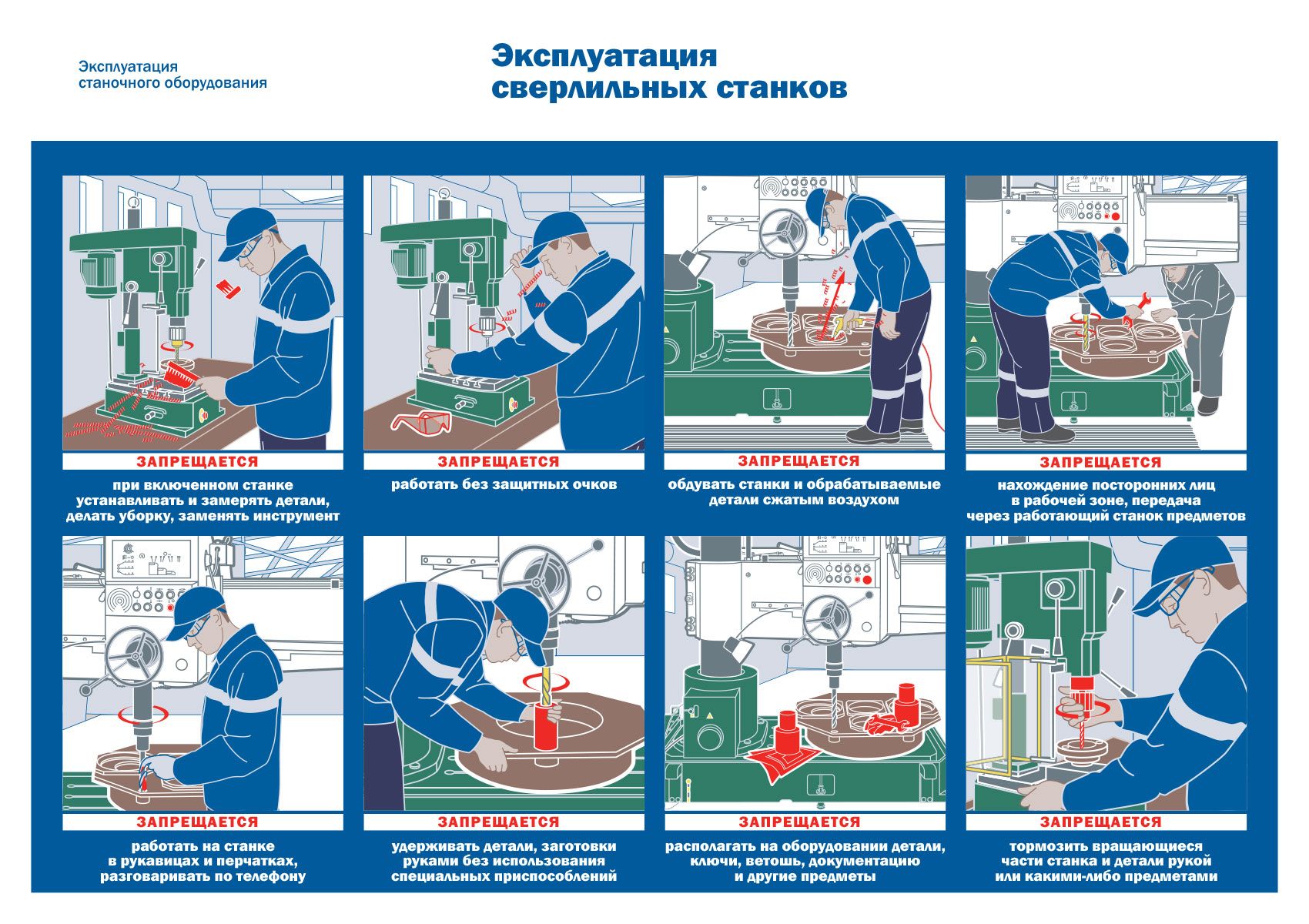 Эксплуатация
станочного оборудования

Эксплуатация
сверлильных станков

ЗАПРЕЩАЕТСЯ
при включенном станке устанавливать и замерять детали, делать уборку, заменять инструмент

ЗАПРЕЩАЕТСЯ
работать без защитных очков

ЗАПРЕЩАЕТСЯ
обдувать станки и обрабатываемые детали сжатым воздухом

ЗАПРЕЩАЕТСЯ
нахождение посторонних лиц в рабочей зоне, передача через работающий станок предметов

ЗАПРЕЩАЕТСЯ
работать на станке в рукавицах и перчатках, разговаривать по телефону

ЗАПРЕЩАЕТСЯ
удерживать детали, заготовки руками без использования специальных приспособлений

ЗАПРЕЩАЕТСЯ
располагать на оборудовании детали, ключи, ветошь, документацию и другие предметы

ЗАПРЕЩАЕТСЯ
тормозить вращающиеся части станка и детали рукой или какими-либо предметами