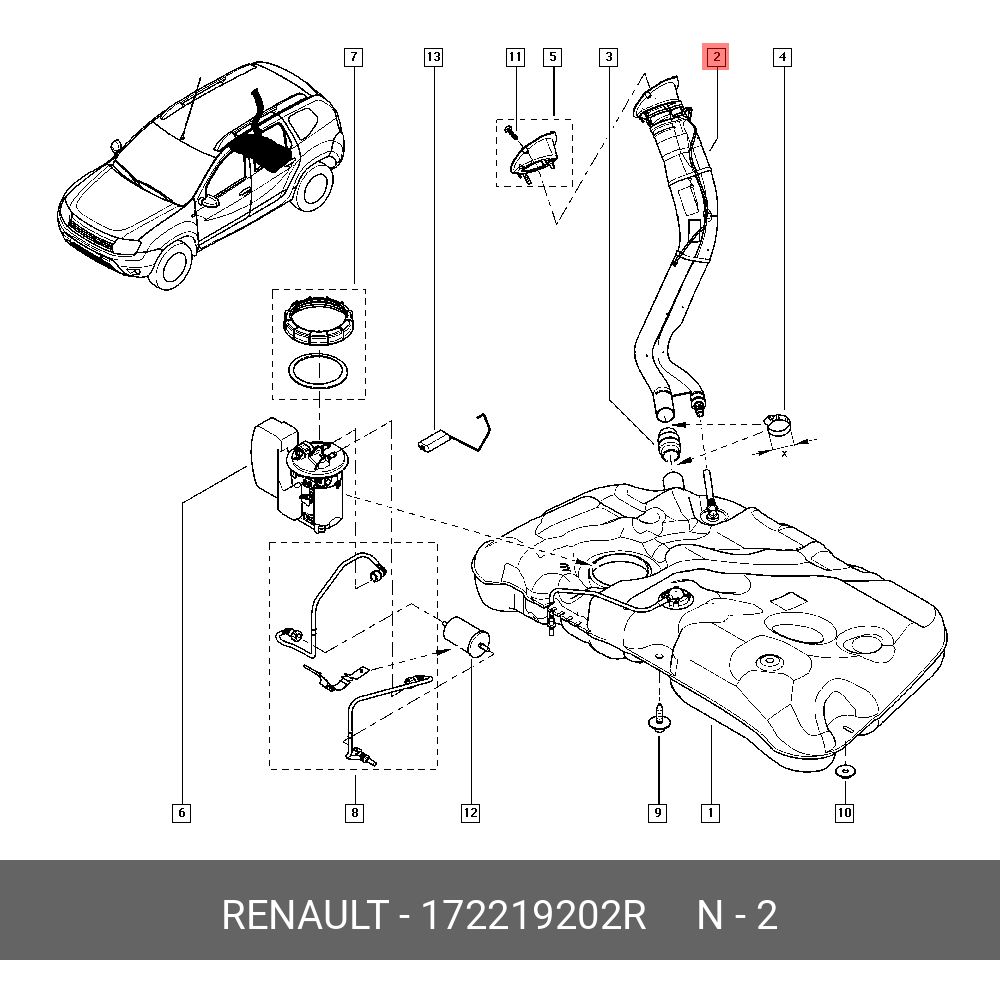 7
13
11
5
3
2
4
x
6
8
12
9
1
10

RENAULT - 172219202R N - 2