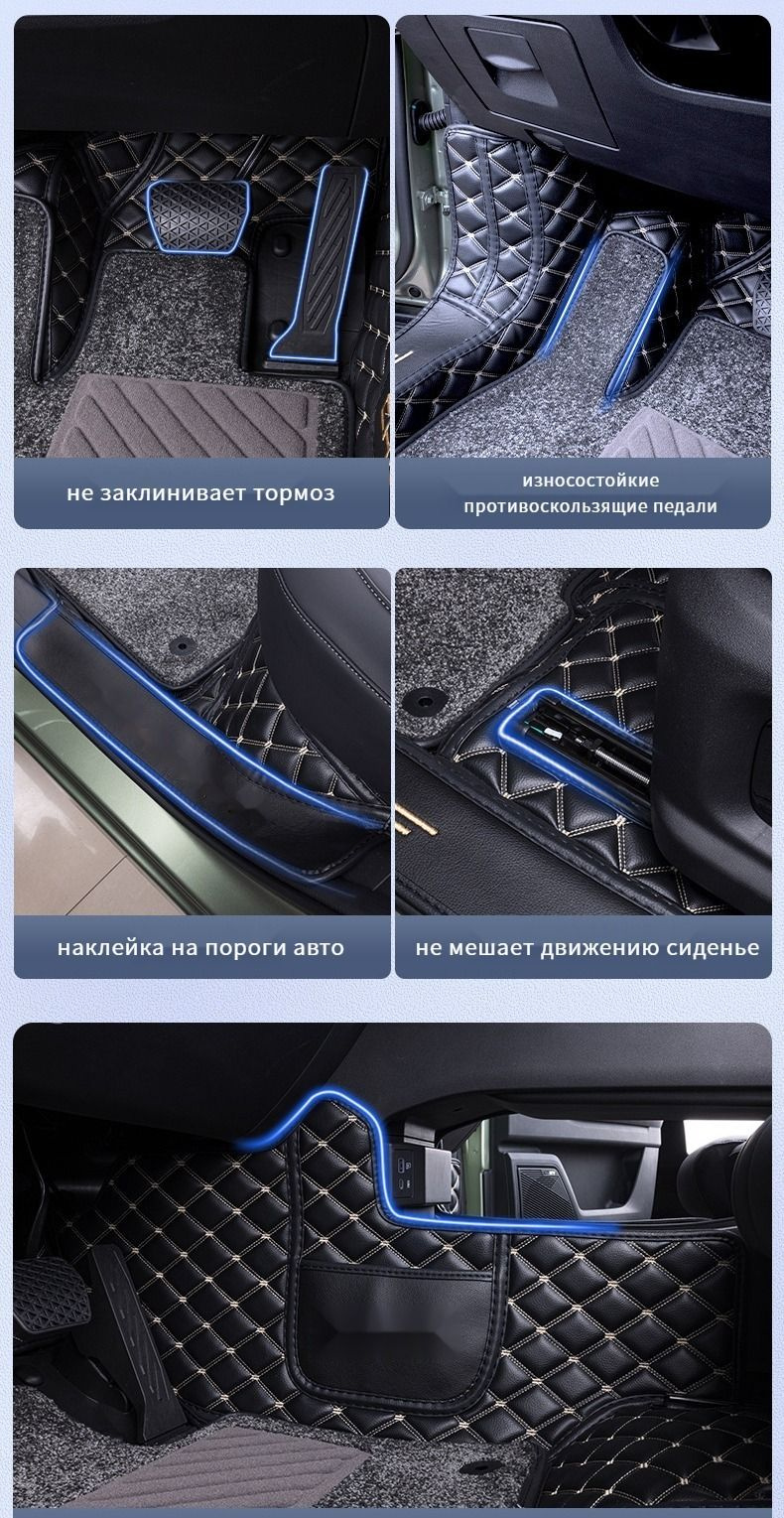 не заклинивает тормоз

износостойкие противоскользящие педали

наклейка на пороги авто

не мешает движению сиденье