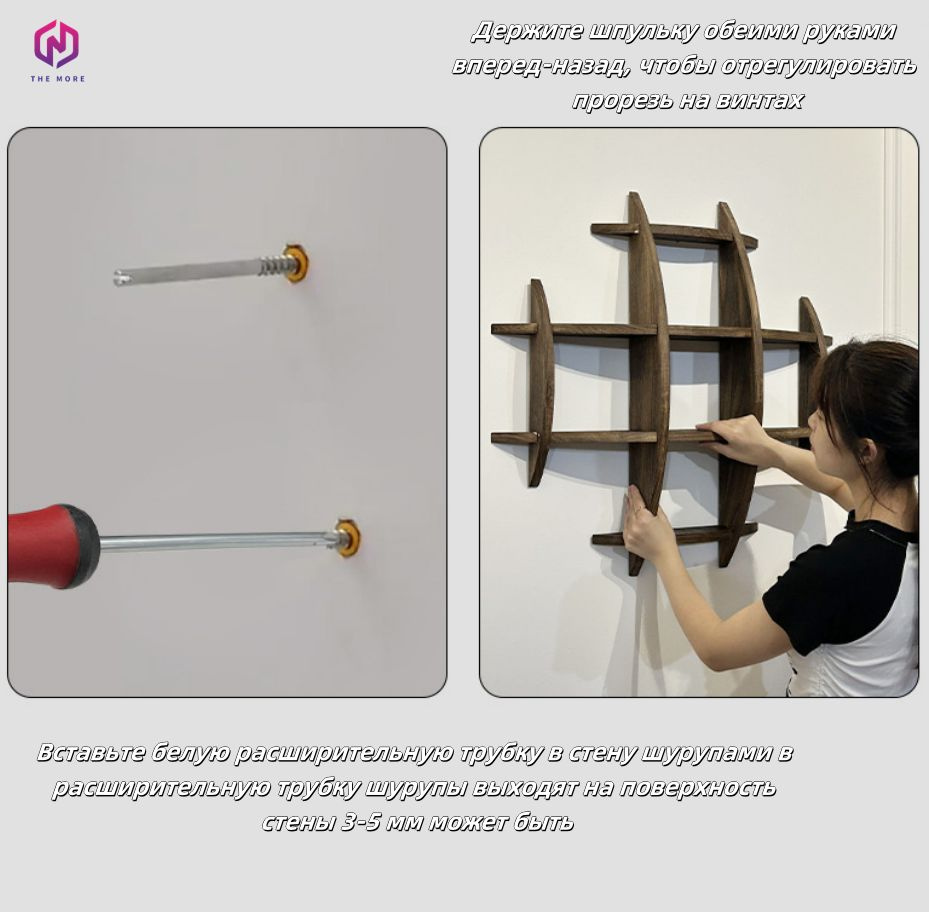 THE MORE

Держите шпульку обеими руками вперед-назад, чтобы отрегулировать прорезь на винтах

Вставьте белую расширительную трубку в стену шурупами в расширительную трубку шурупы выходят на поверхность стены 3-5 мм может быть