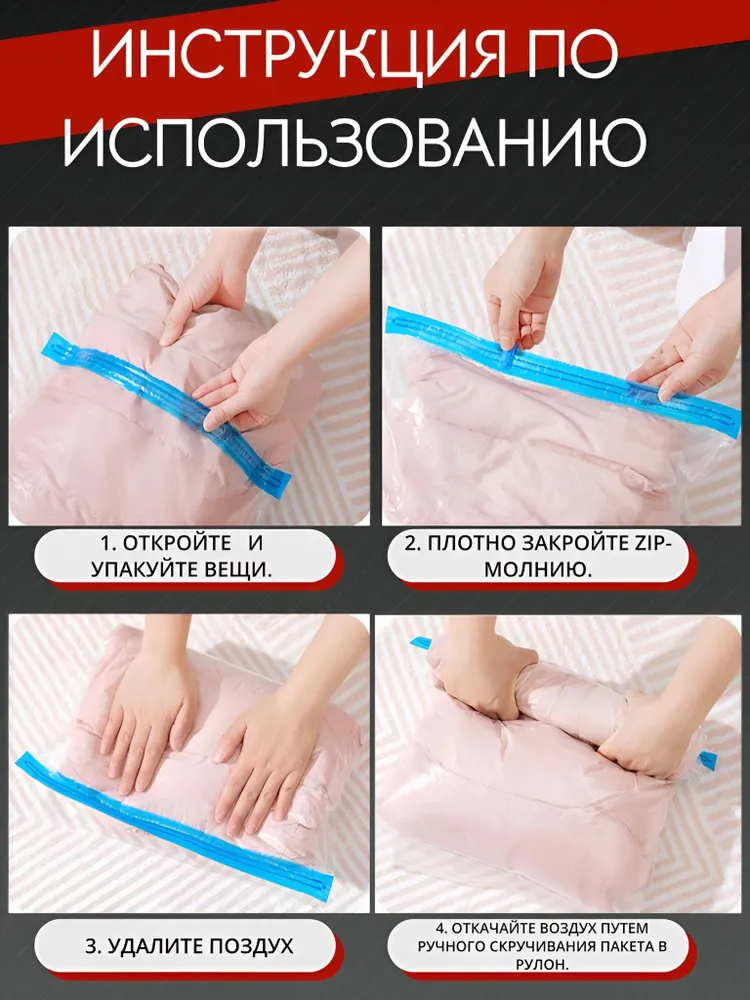 ИНСТРУКЦИЯ ПО ИСПОЛЬЗОВАНИЮ

1. ОТКРОЙТЕ И УПАКУЙТЕ ВЕЩИ.

2. ПЛОТНО ЗАКРОЙТЕ ZIP-МОЛНИЮ.

3. УДАЛИТЕ ПОЗДУХ

4. ОТКАЧАЙТЕ ВОЗДУХ ПУТЕМ РУЧНОГО СКРУЧИВАНИЯ ПАКЕТА В РУЛОН.