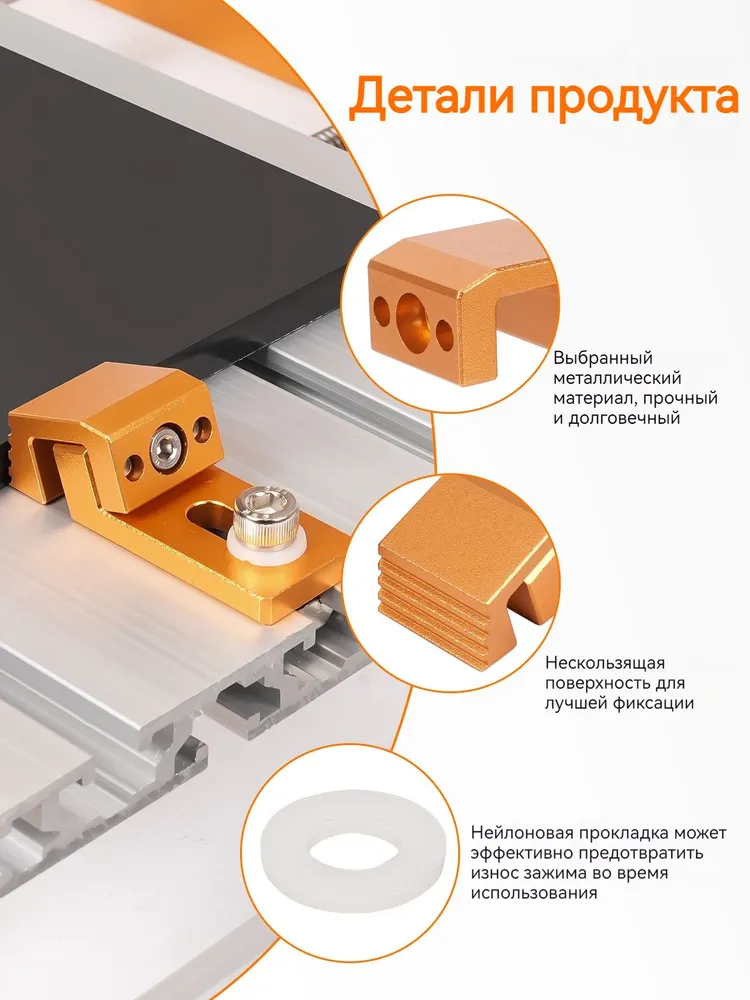 Детали продукта

Выбранный металлический материал, прочный и долговечный

Нескользящая поверхность для лучшей фиксации

Нейлоновая прокладка может эффективно предотвратить износ зажима во время использования