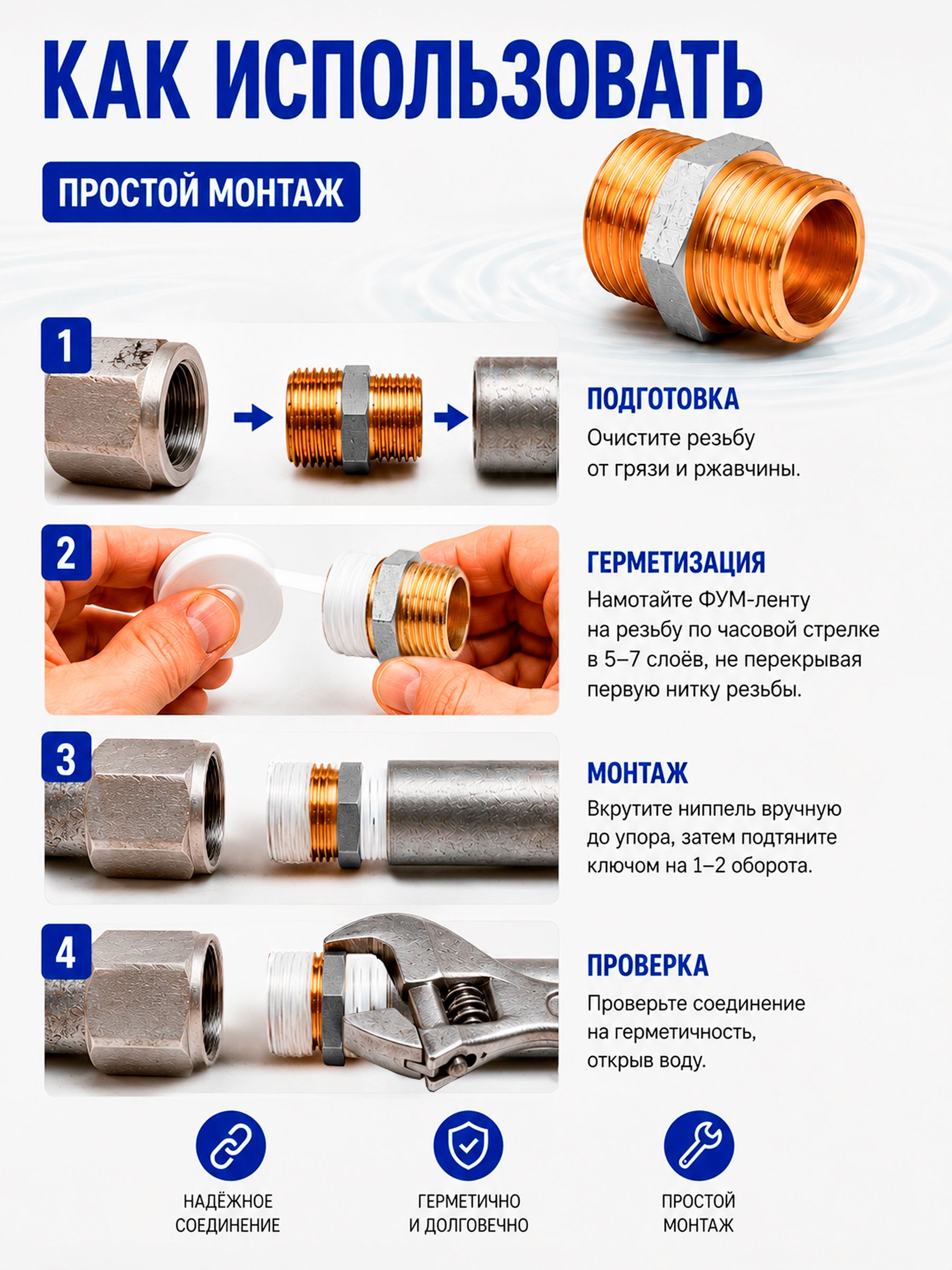 КАК ИСПОЛЬЗОВАТЬ

ПРОСТОЙ МОНТАЖ

1

ПОДГОТОВКА
Очистите резьбу от грязи и ржавчины.

2

ГЕРМЕТИЗАЦИЯ
Намотайте ФУМ-ленту на резьбу по часовой стрелке в 5–7 слоёв, не перекрывая первую нитку резьбы.

3

МОНТАЖ
Вкрутите ниппель вручную до упора, затем подтяните ключом на 1–2 оборота.

4

ПРОВЕРКА
Проверьте соединение на герметичность, открыв воду.

НАДЁЖНОЕ СОЕДИНЕНИЕ

ГЕРМЕТИЧНО И ДОЛГОВЕЧНО

ПРОСТОЙ МОНТАЖ