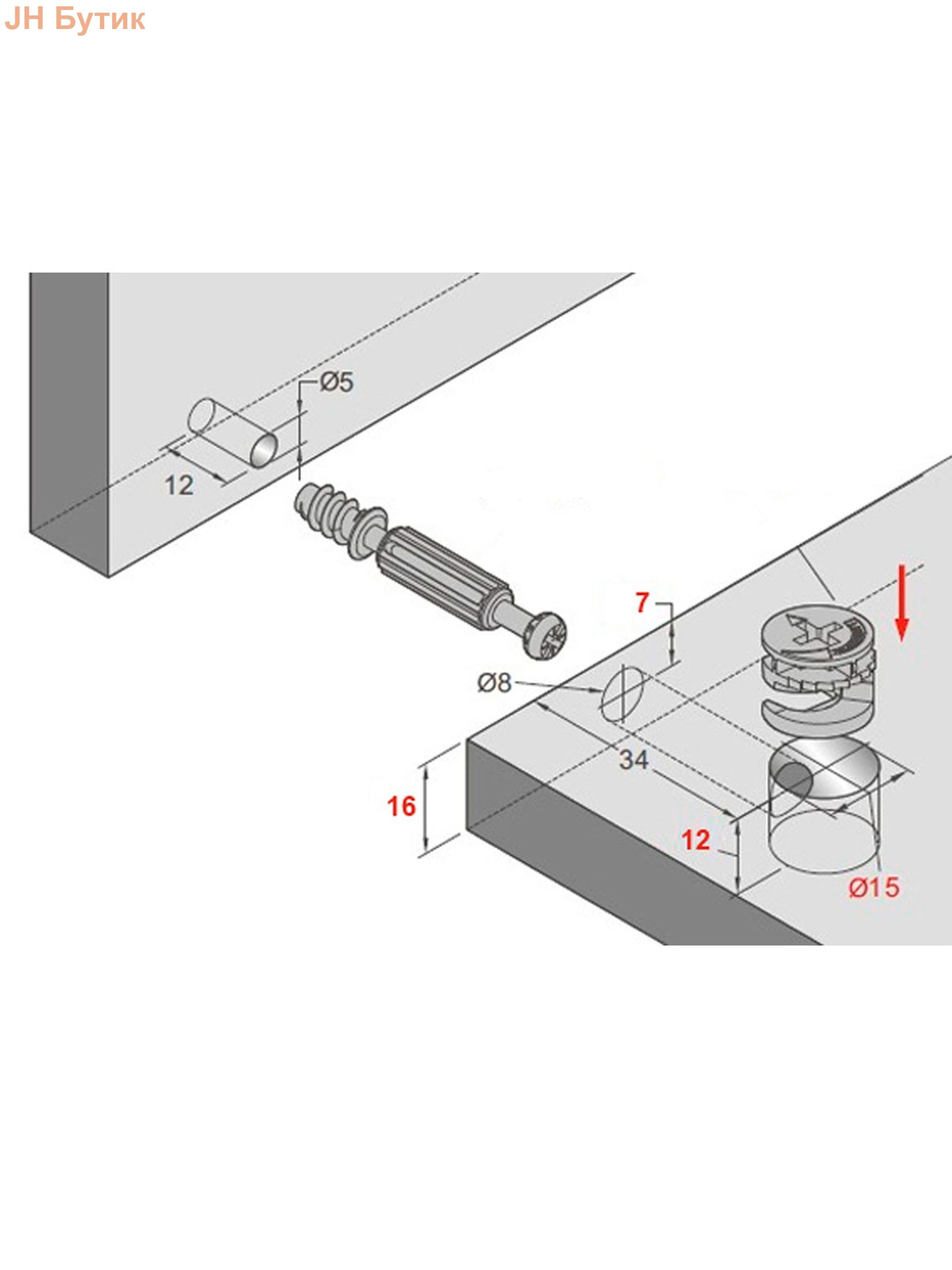 JH Бутик

Ø5

12

7

Ø8

34

16

12

Ø15