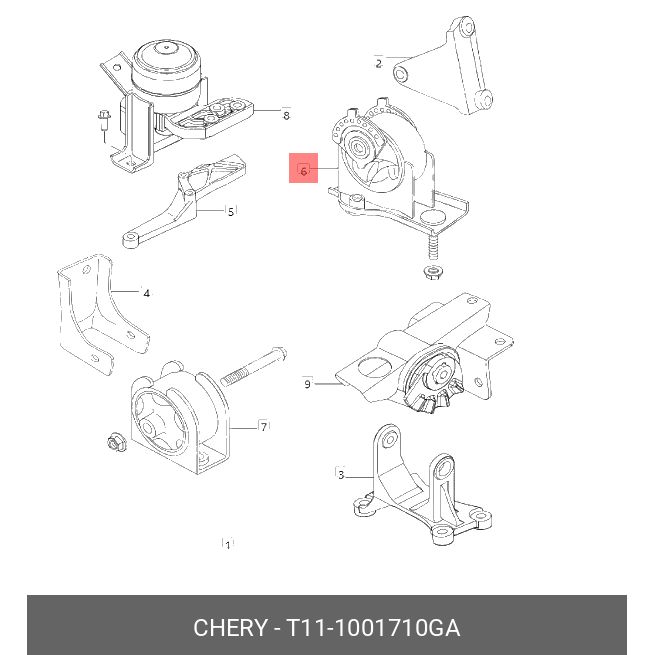 2
8
6
5
4
9
7
3
1
CHERY - T11-1001710GA