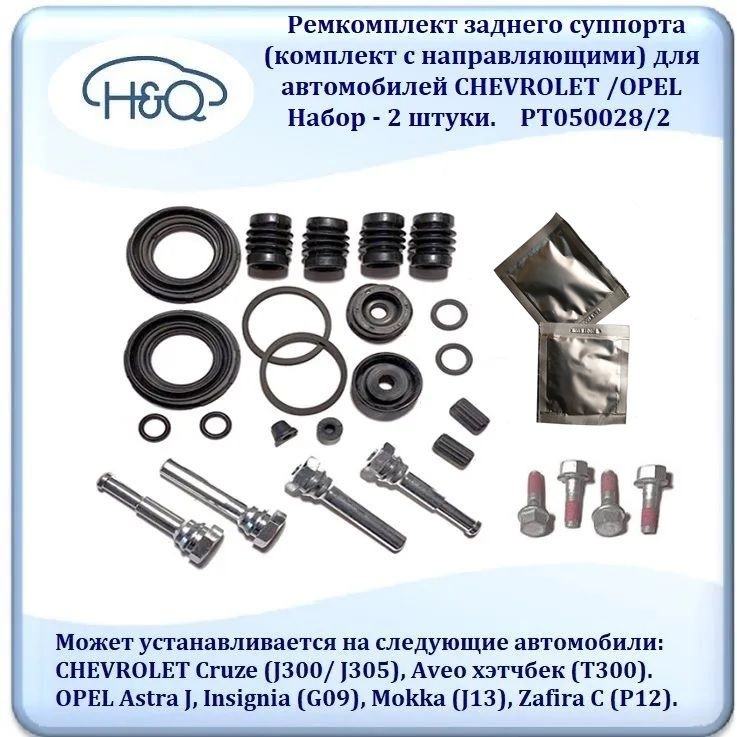 H&Q

Ремкомплект заднего суппорта (комплект с направляющими) для автомобилей CHEVROLET /OPEL Набор - 2 штуки. PT050028/2

Может устанавливается на следующие автомобили: CHEVROLET Cruze (J300/ J305), Aveo хэтчбек (T300). OPEL Astra J, Insignia (G09), Mokka (J13), Zafira C (P12).