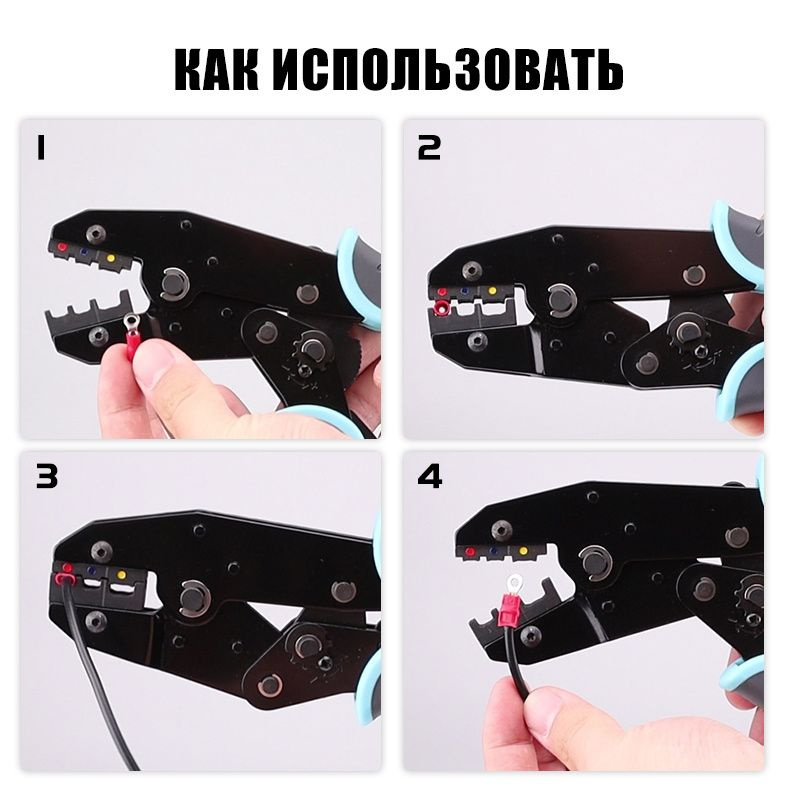 КАК ИСПОЛЬЗОВАТЬ

1

2

3

4