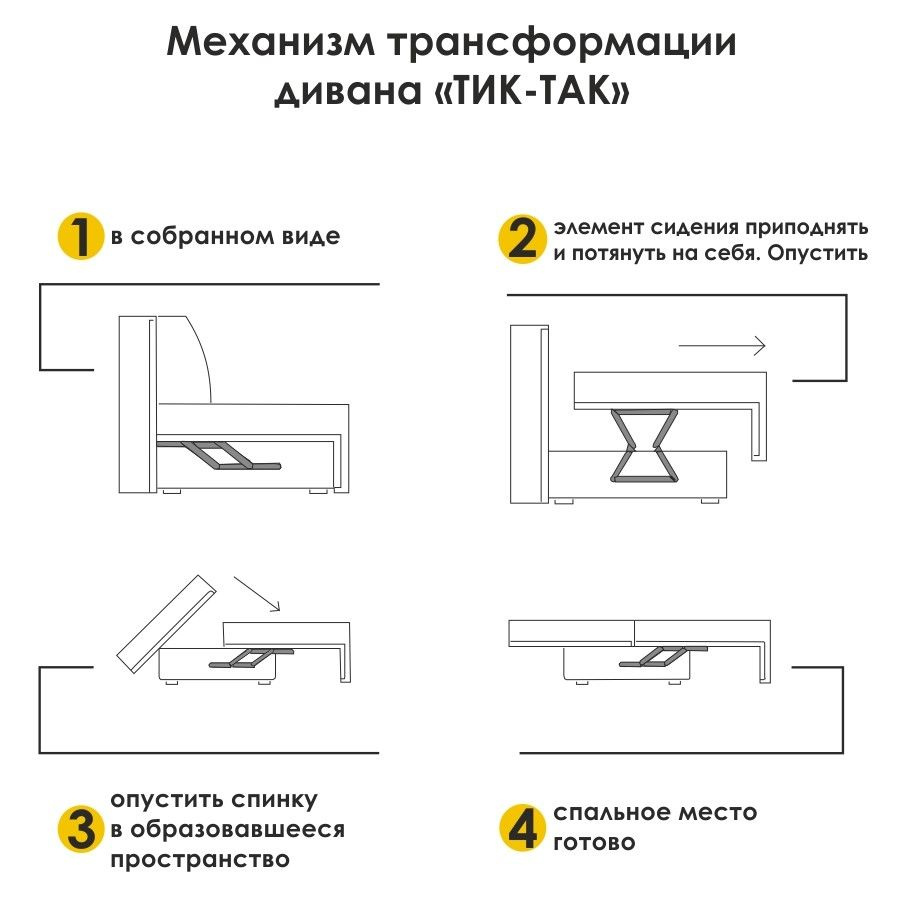 Механизм трансформации дивана «ТИК-ТАК»

1 в собранном виде

2 элемент сидения приподнять и потянуть на себя. Опустить

3 опустить спинку в образовавшееся пространство

4 спальное место готово