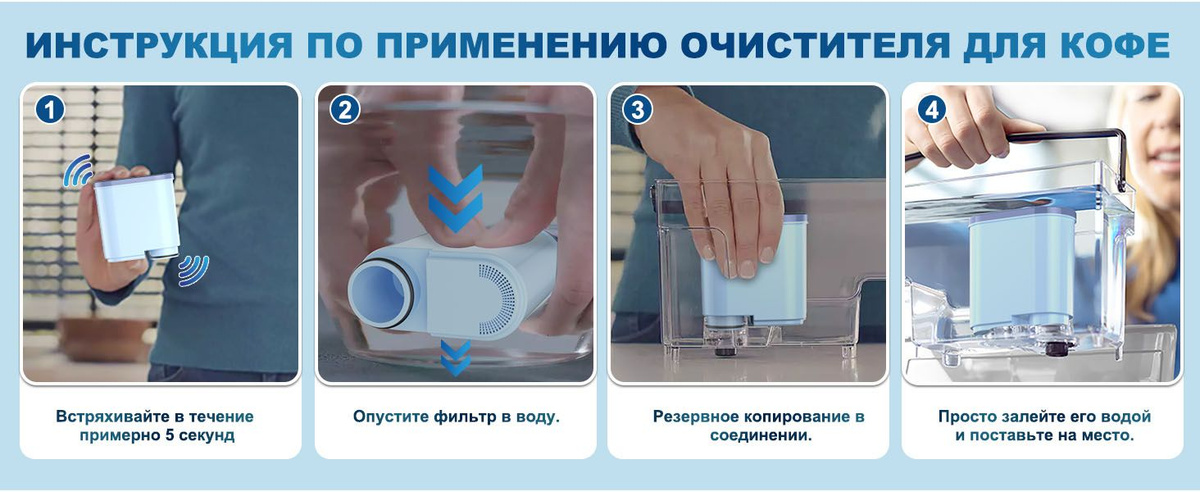 ИНСТРУКЦИЯ ПО ПРИМЕНЕНИЮ ОЧИСТИТЕЛЯ ДЛЯ КОФЕ

1

Встряхивайте в течение примерно 5 секунд

2

Опустите фильтр в воду.

3

Резервное копирование в соединении.

4

Просто залейте его водой и поставьте на место.